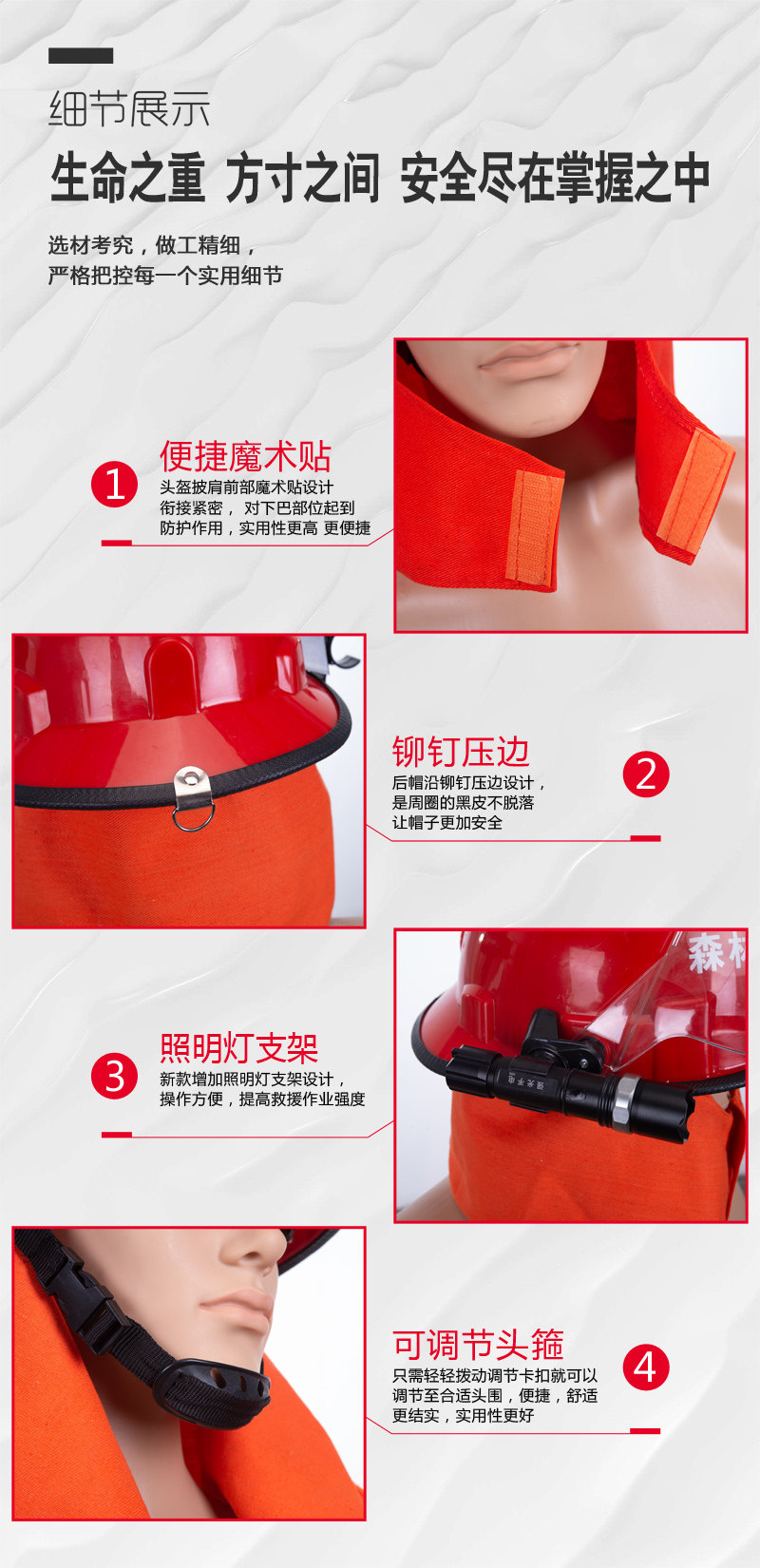 细节展示

生命之重 方寸之间 安全尽在掌握之中

选材考究，做工精细，
严格把控每一个实用细节

1
便捷魔术贴
头盔披肩前部魔术贴设计
衔接紧密， 对下巴部位起到
防护作用，实用性更高 更便捷

铆钉压边
后帽沿铆钉压边设计，
是周圈的黑皮不脱落
让帽子更加安全
2

森林

3
照明灯支架
新款增加照明灯支架设计，
操作方便，提高救援作业强度

可调节头箍
只需轻轻拨动调节卡扣就可以
调节至合适头围，便捷，舒适
更结实，实用性更好
4