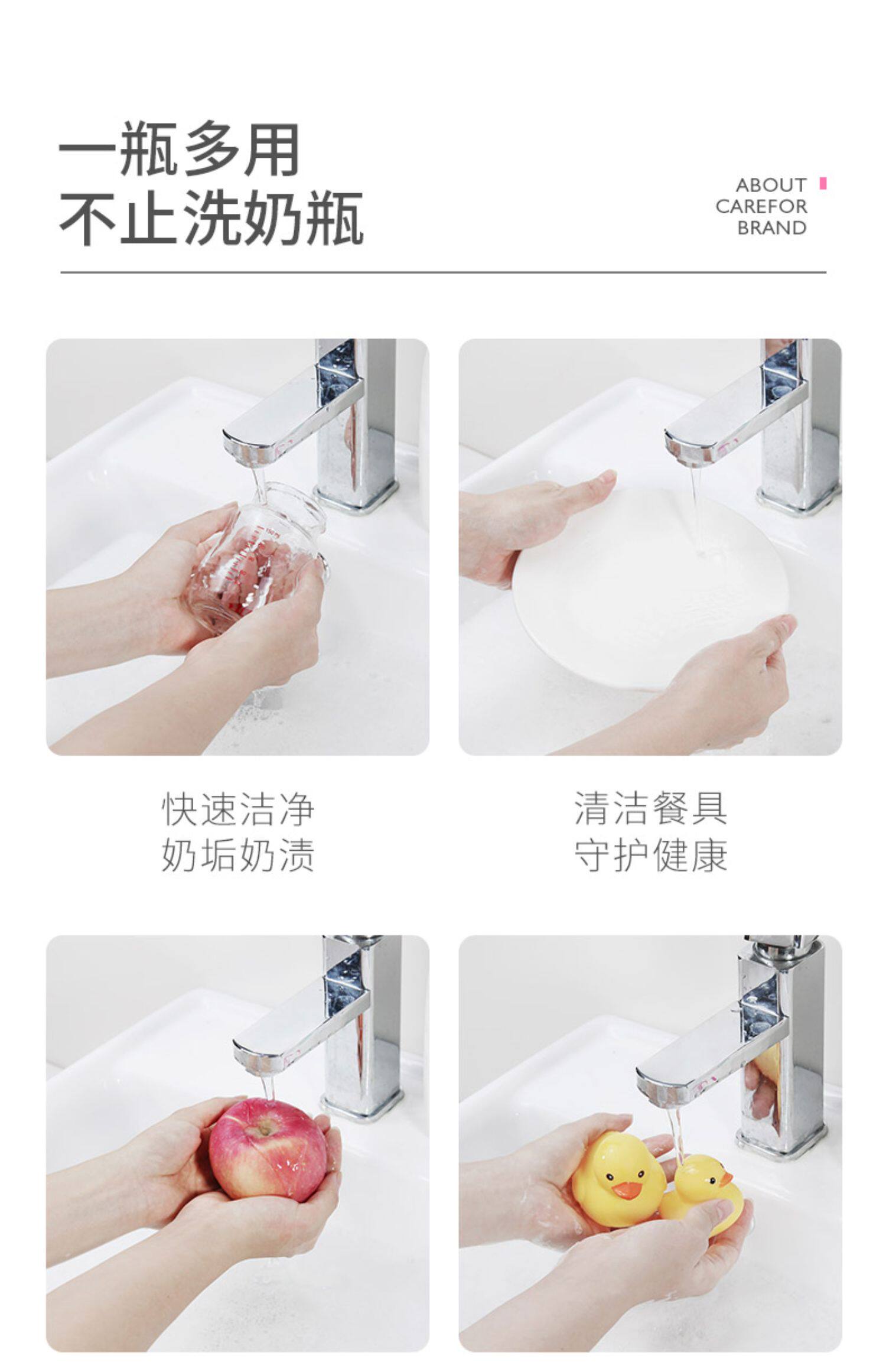 一瓶多用
不止洗奶瓶

ABOUT
CAREFOR
BRAND

快速洁净
奶垢奶渍

清洁餐具
守护健康