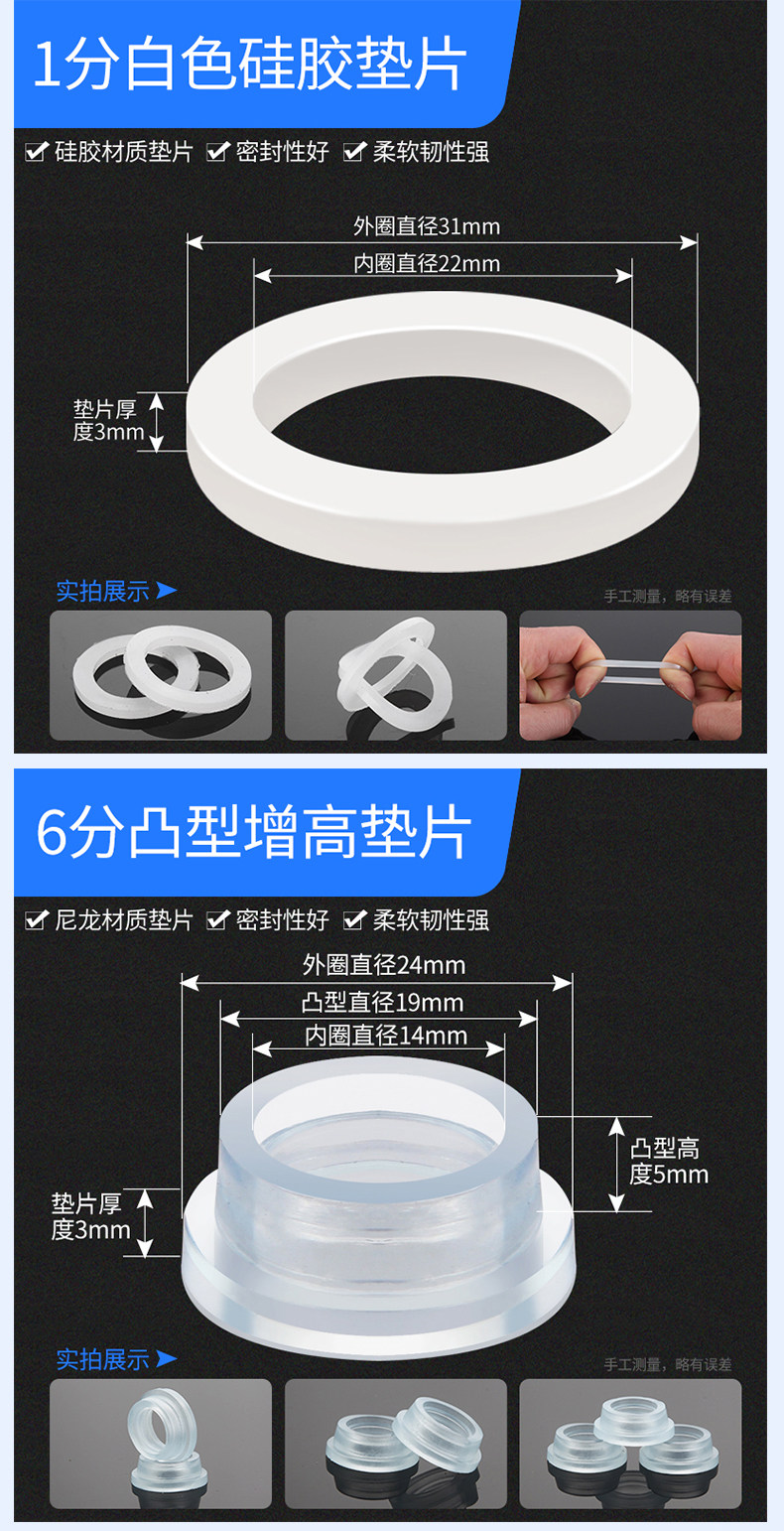 1分白色硅胶垫片

硅胶材质垫片 密封性好 柔软韧性强

外圈直径31mm
内圈直径22mm
垫片厚度3mm

实拍展示
手工测量，略有误差

6分凸型增高垫片

尼龙材质垫片 密封性好 柔软韧性强

外圈直径24mm
凸型直径19mm
内圈直径14mm
凸型高度5mm
垫片厚度3mm

实拍展示
手工测量，略有误差