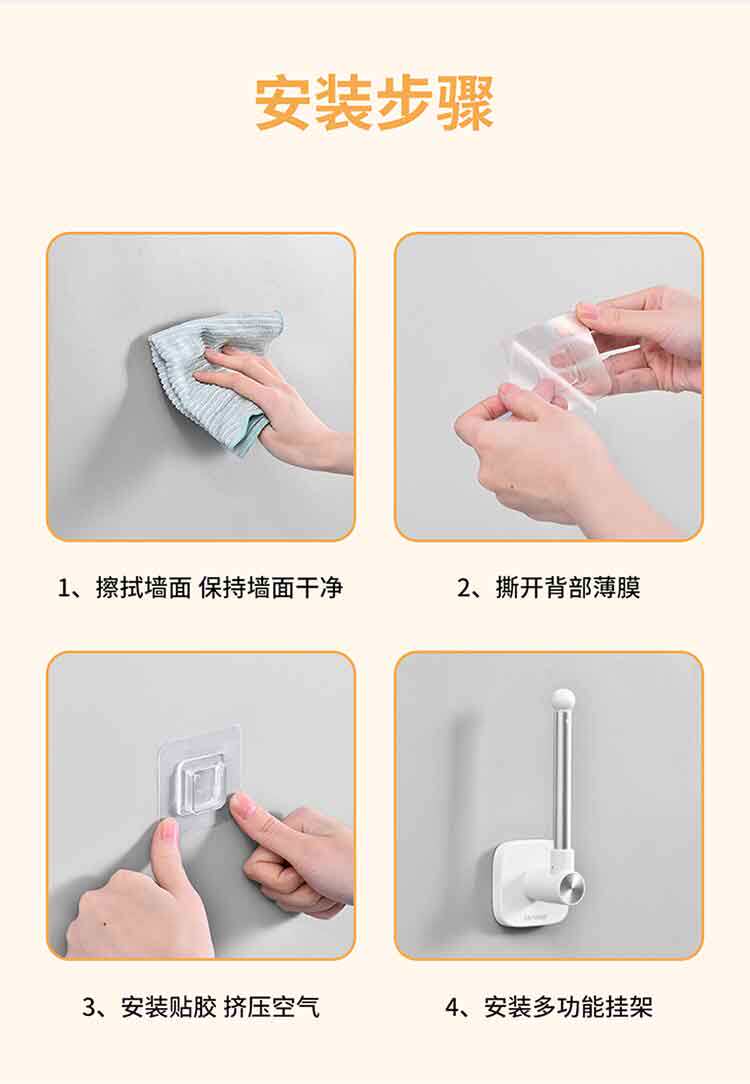 安装步骤

1、擦拭墙面 保持墙面干净

2、撕开背部薄膜

3、安装贴胶 挤压空气

4、安装多功能挂架