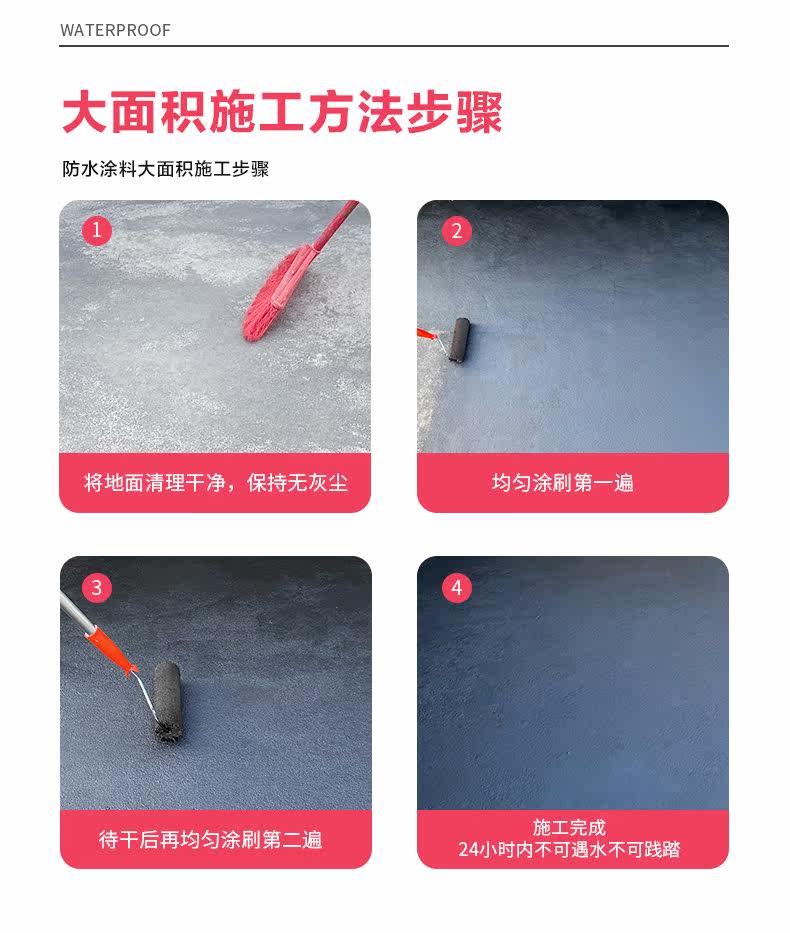 WATERPROOF

大面积施工方法步骤

防水涂料大面积施工步骤

1
将地面清理干净，保持无灰尘

2
均匀涂刷第一遍

3
待干后再均匀涂刷第二遍

4
施工完成
24小时内不可遇水不可践踏