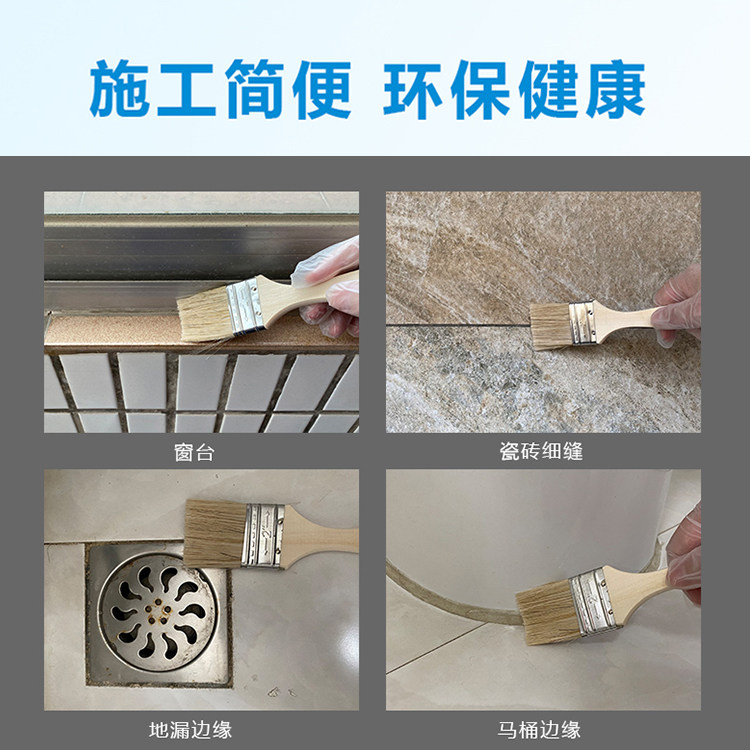 施工简便 环保健康

窗台

瓷砖细缝

地漏边缘

马桶边缘