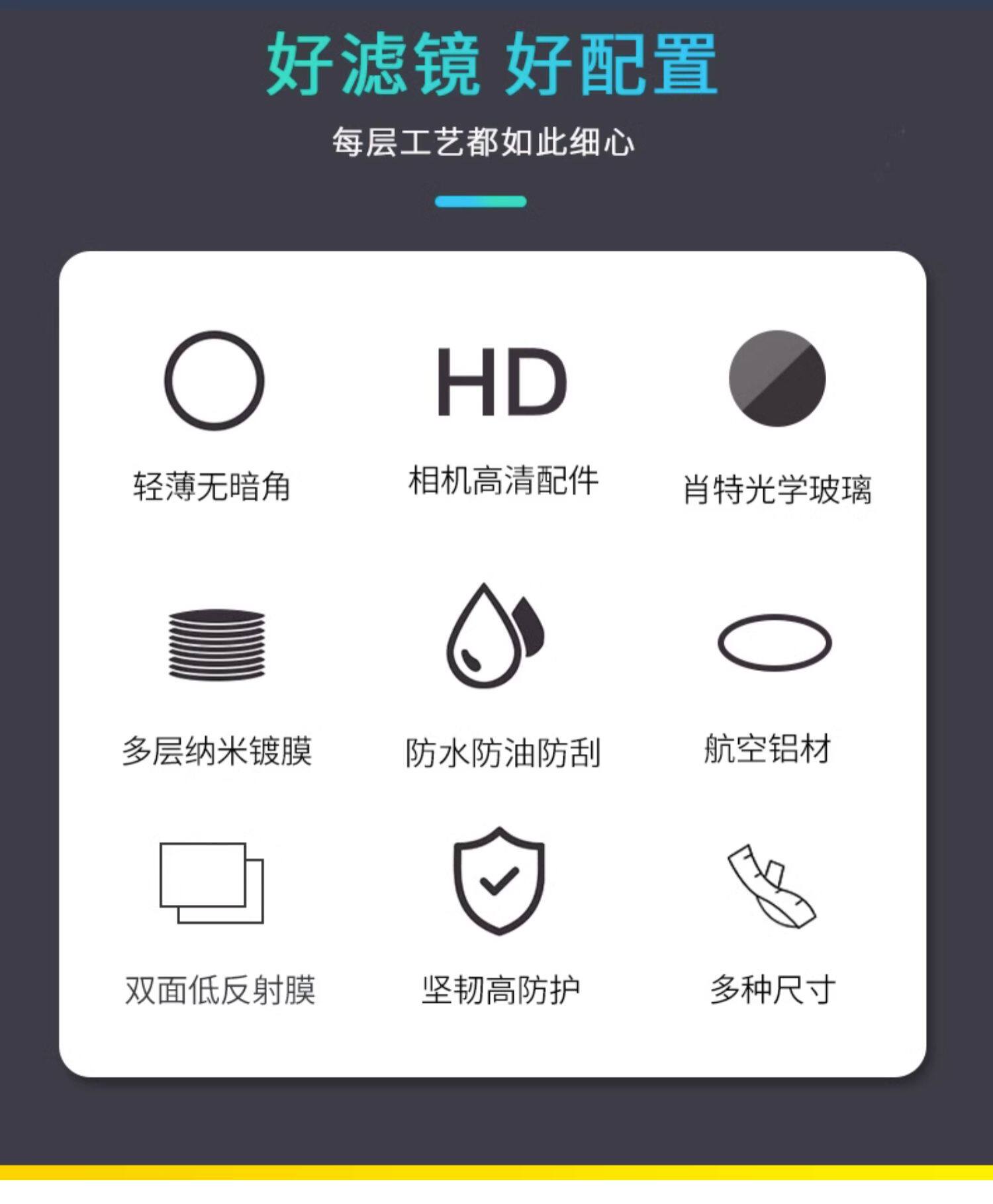 好滤镜 好配置

每层工艺都如此细心

轻薄无暗角

HD
相机高清配件

肖特光学玻璃

多层纳米镀膜

防水防油防刮

航空铝材

双面低反射膜

坚韧高防护

多种尺寸