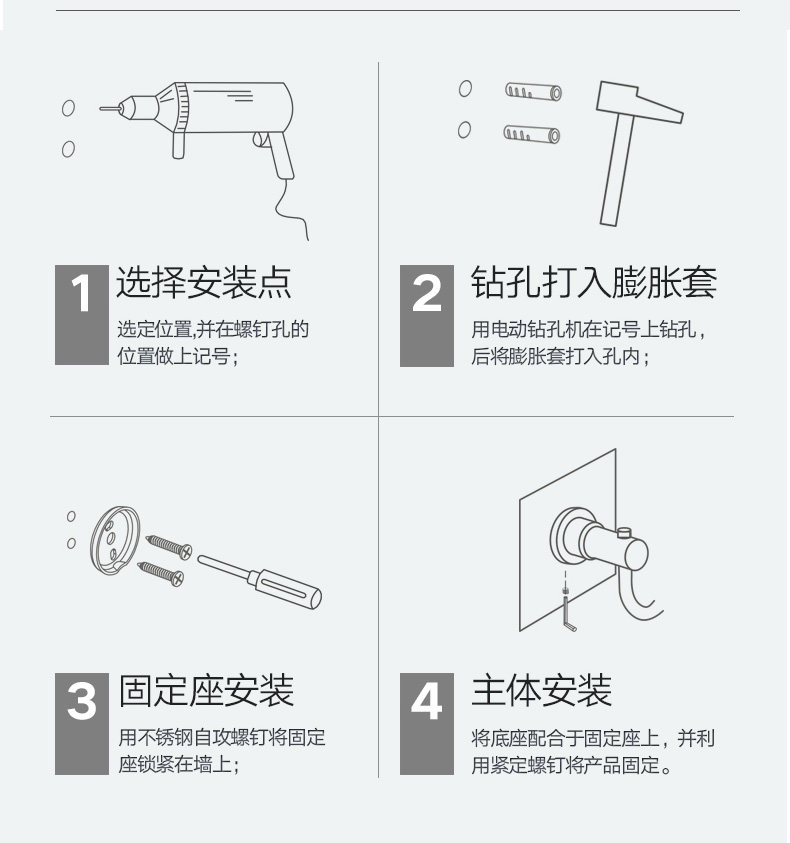 1
选择安装点
选定位置,并在螺钉孔的位置做上记号；

2
钻孔打入膨胀套
用电动钻孔机在记号上钻孔，后将膨胀套打入孔内；

3
固定座安装
用不锈钢自攻螺钉将固定座锁紧在墙上；

4
主体安装
将底座配合于固定座上，并利用紧定螺钉将产品固定。