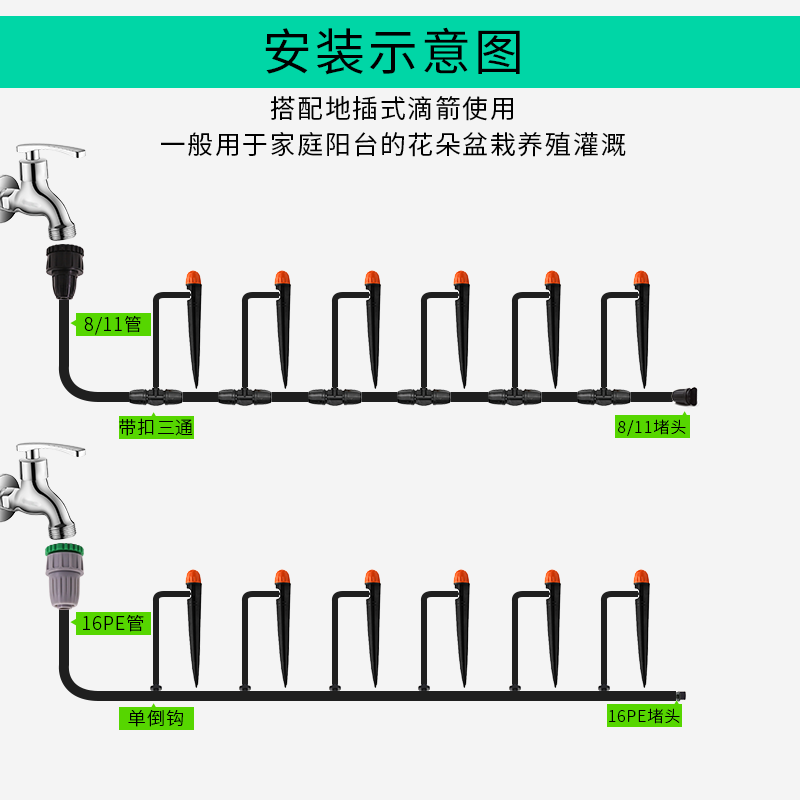 安装示意图

搭配地插式滴箭使用
一般用于家庭阳台的花朵盆栽养殖灌溉

8/11管

带扣三通

8/11堵头

16PE管

单倒钩

16PE堵头