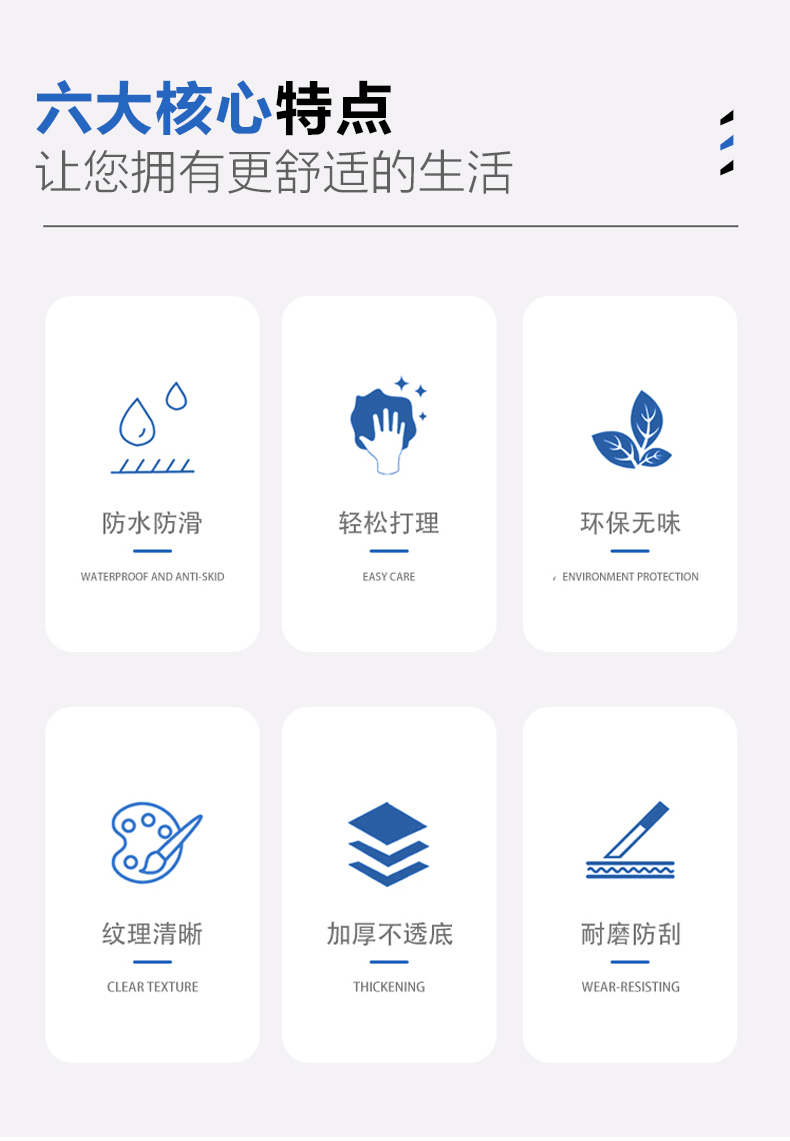 六大核心特点
让您拥有更舒适的生活

防水防滑

WATERPROOF AND ANTI-SKID

轻松打理

EASY CARE

环保无味

ENVIRONMENT PROTECTION

纹理清晰

CLEAR TEXTURE

加厚不透底

THICKENING

耐磨防刮

WEAR-RESISTING