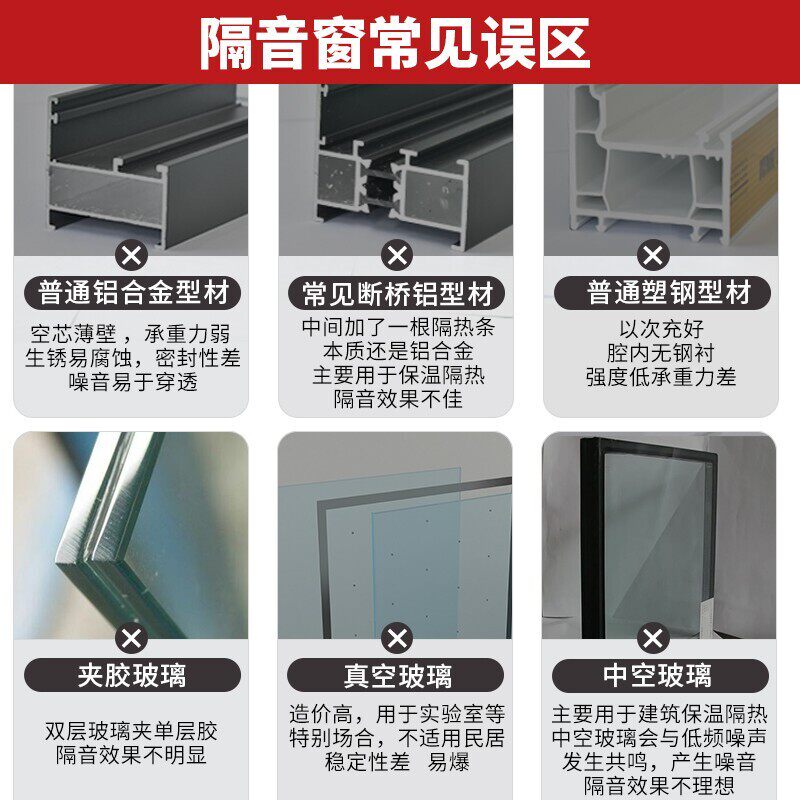 隔音窗常见误区

普通铝合金型材

空芯薄壁，承重力弱
生锈易腐蚀，密封性差
噪音易于穿透

常见断桥铝型材

中间加了一根隔热条
本质还是铝合金
主要用于保温隔热
隔音效果不佳

普通塑钢型材

以次充好
腔内无钢衬
强度低承重力差

夹胶玻璃

双层玻璃夹单层胶
隔音效果不明显

真空玻璃

造价高，用于实验室等
特别场合，不适用民居
稳定性差 易爆

中空玻璃

主要用于建筑保温隔热
中空玻璃会与低频噪声
发生共鸣，产生噪音
隔音效果不理想