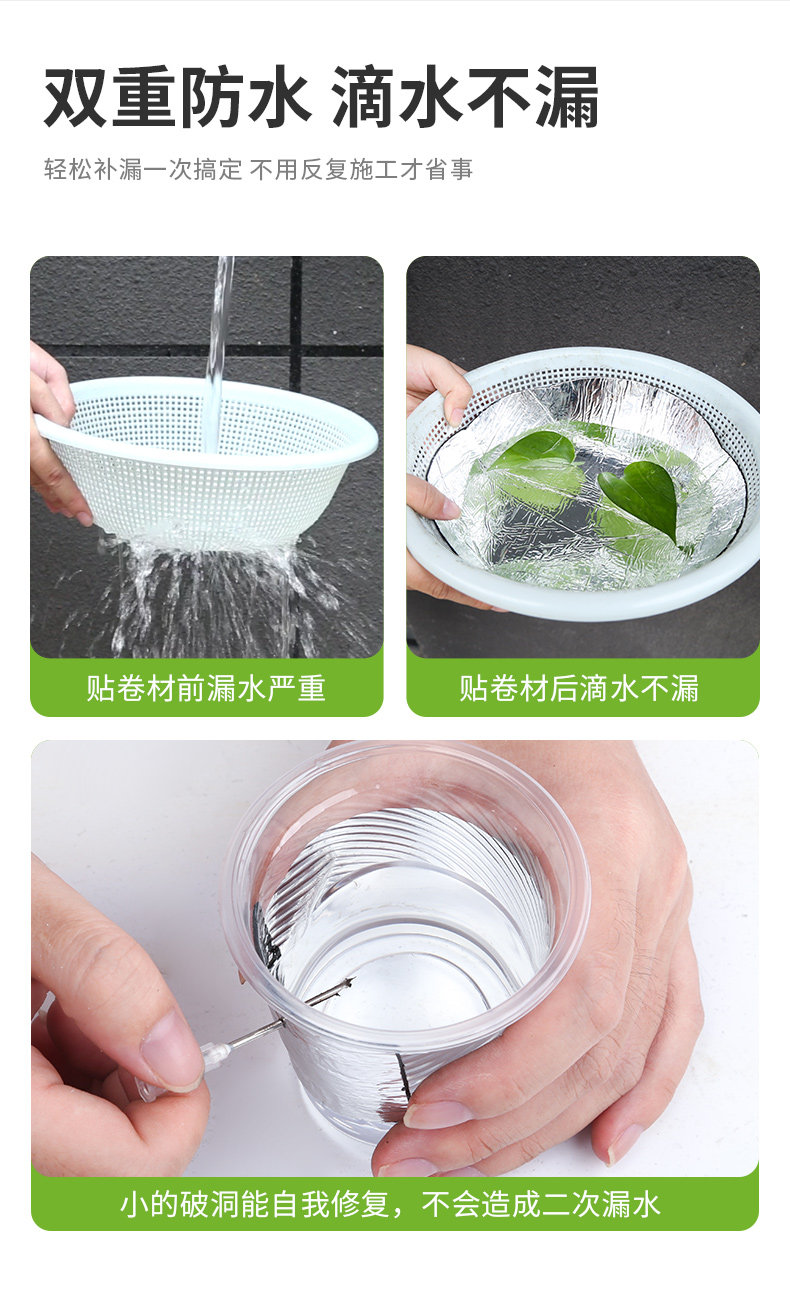 双重防水 滴水不漏

轻松补漏一次搞定 不用反复施工才省事

贴卷材前漏水严重

贴卷材后滴水不漏

小的破洞能自我修复，不会造成二次漏水