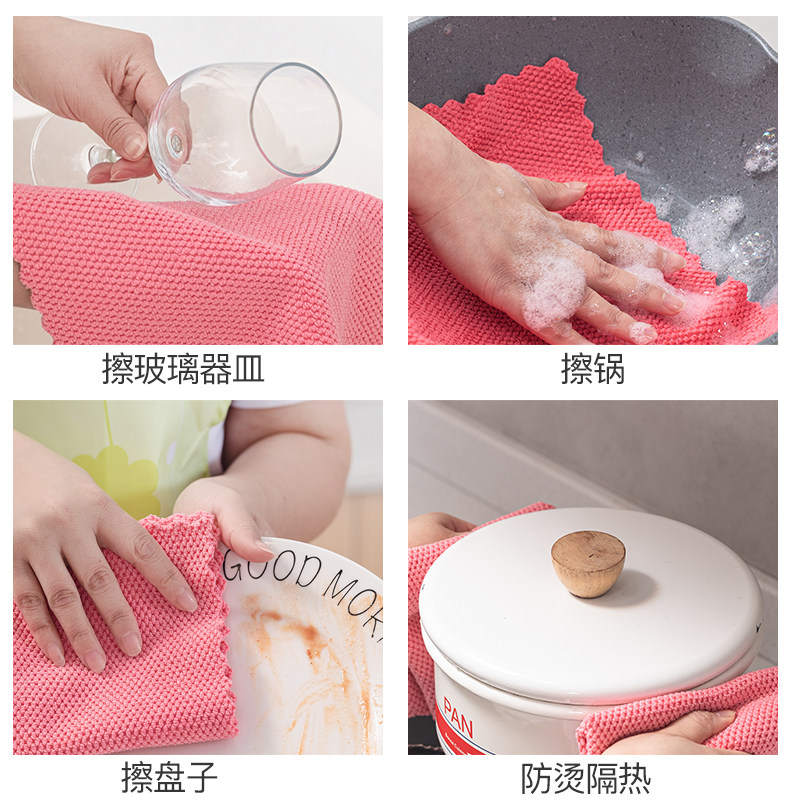 擦玻璃器皿

擦锅

GOOD MOR

擦盘子

PAN

防烫隔热