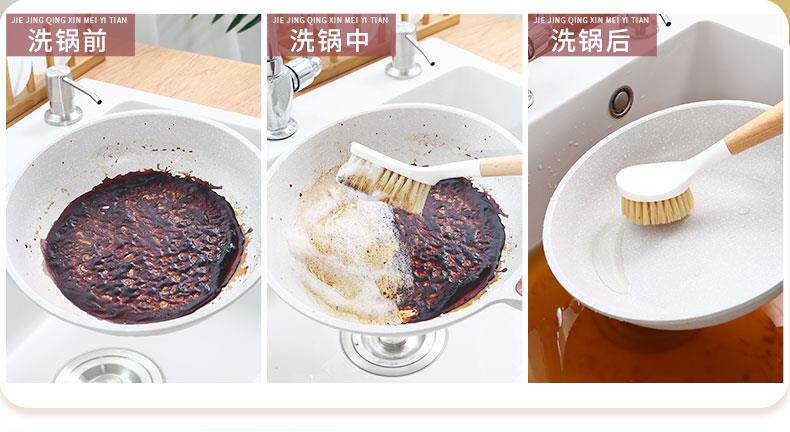 JIE JING QING XIN MEI YI TIAN
洗锅前

JIE JING QING XIN MEI YI TIAN
洗锅中

JIE JING QING XIN MEI YI TIAN
洗锅后