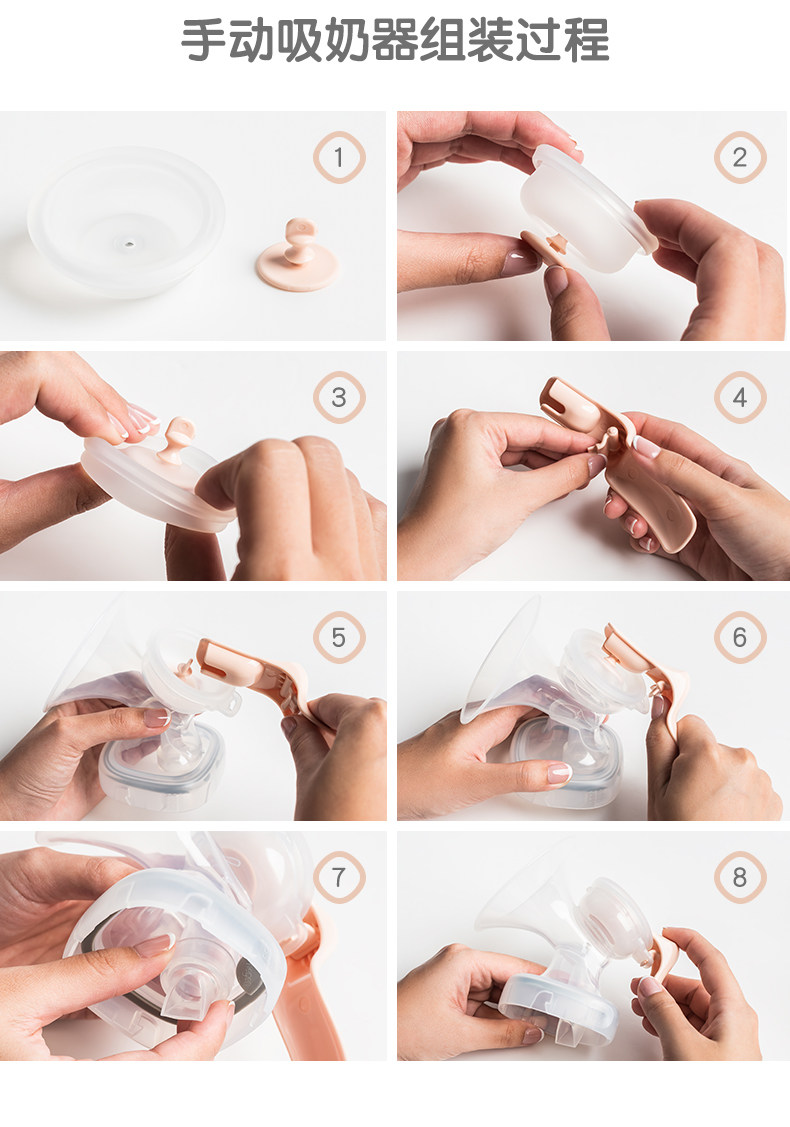 手动吸奶器组装过程

1

2

3

4

5

6

7

8