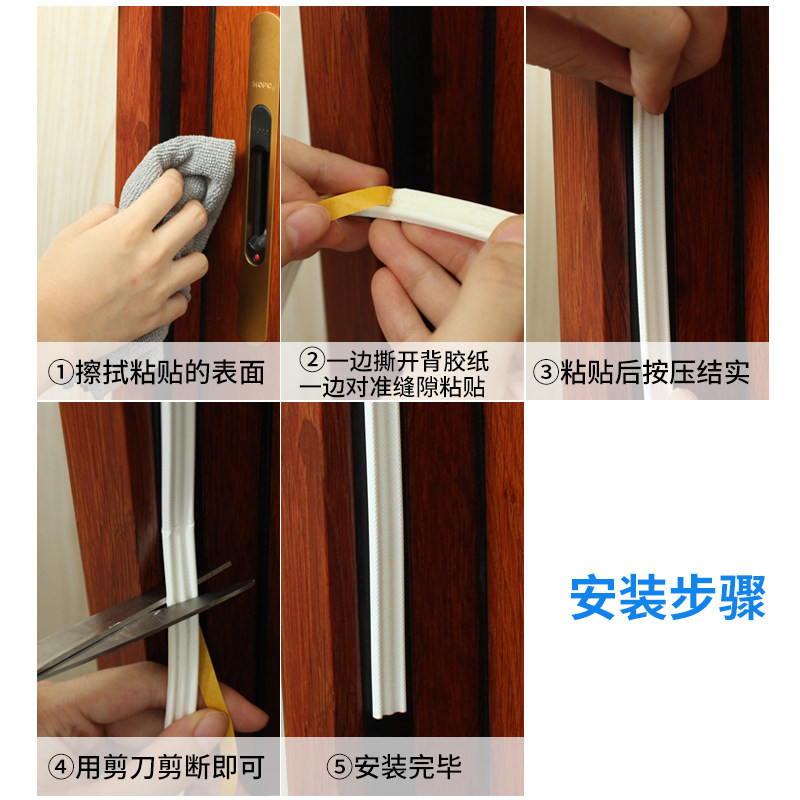 HOPO

①擦拭粘贴的表面

②一边撕开背胶纸
一边对准缝隙粘贴

③粘贴后按压结实

④用剪刀剪断即可

⑤安装完毕

安装步骤