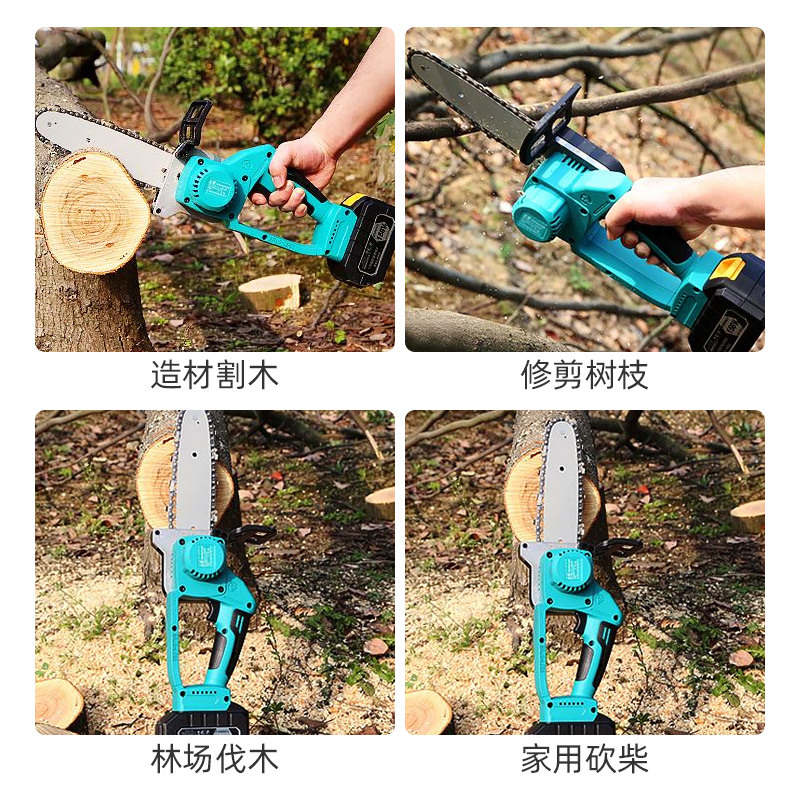 造材割木

修剪树枝

林场伐木

家用砍柴