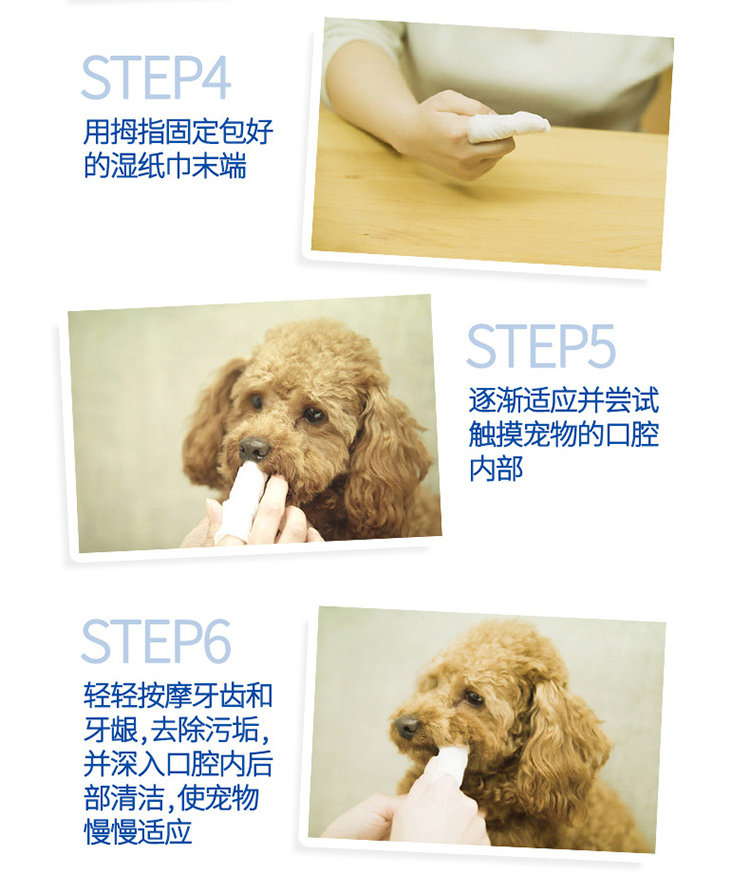 STEP4
用拇指固定包好的湿纸巾末端

STEP5
逐渐适应并尝试触摸宠物的口腔内部

STEP6
轻轻按摩牙齿和牙龈,去除污垢,并深入口腔内后部清洁,使宠物慢慢适应