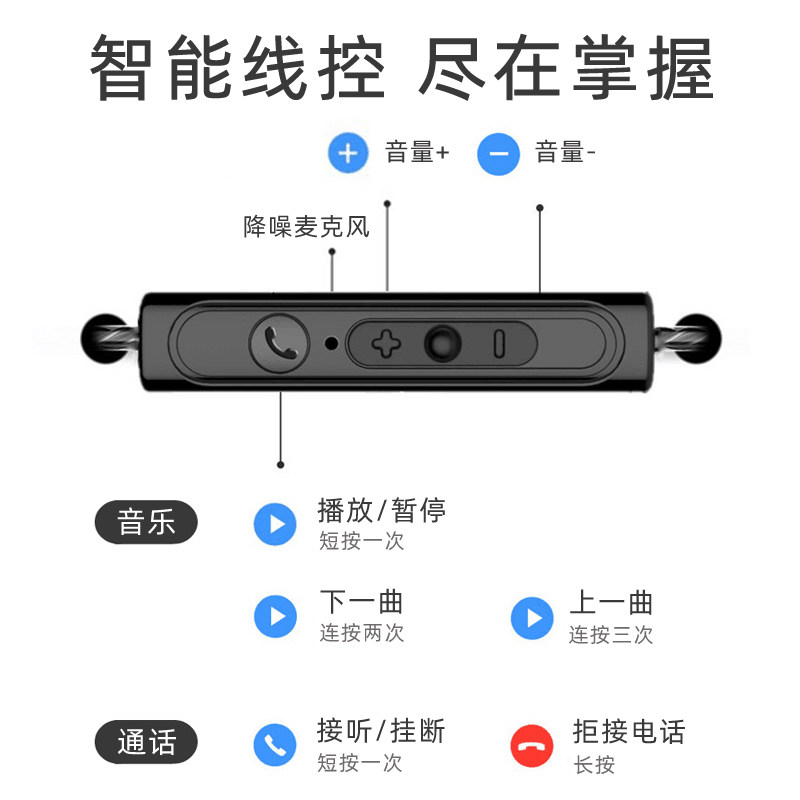 智能线控 尽在掌握

音量+ 音量-

降噪麦克风

音乐

播放/暂停
短按一次

下一曲
连按两次

上一曲
连按三次

通话

接听/挂断
短按一次

拒接电话
长按