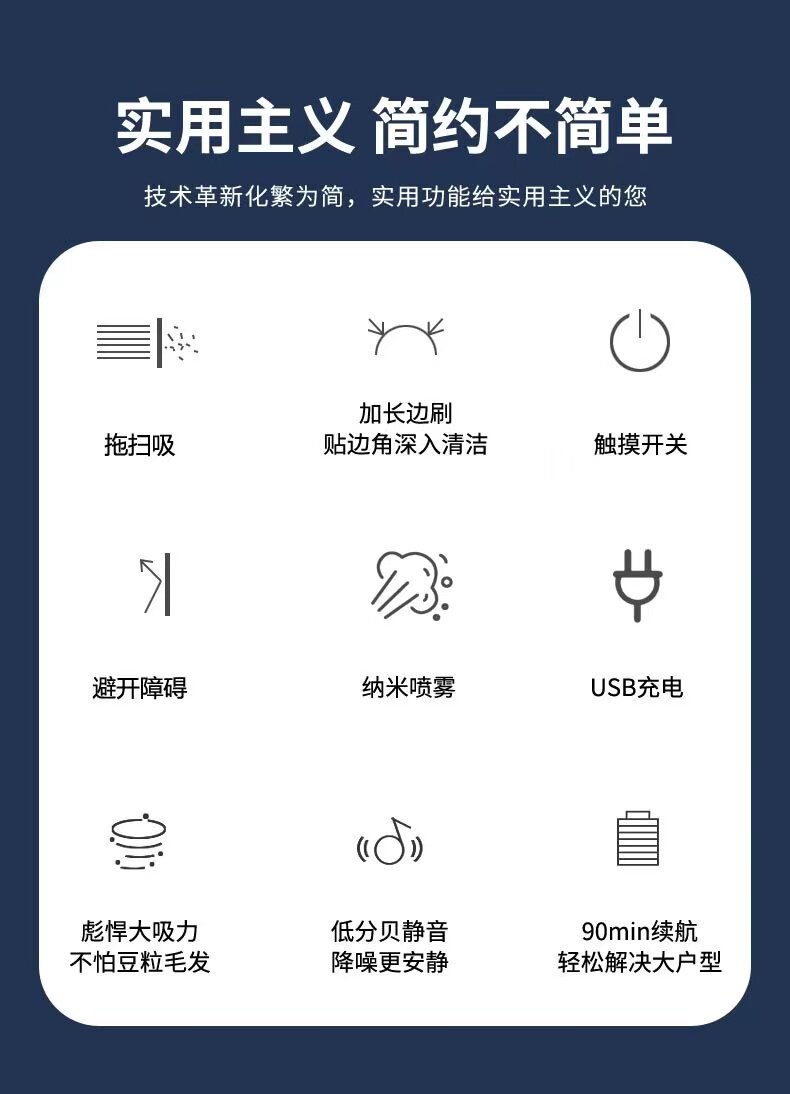 实用主义 简约不简单

技术革新化繁为简，实用功能给实用主义的您

拖扫吸

加长边刷
贴边角深入清洁

触摸开关

避开障碍

纳米喷雾

USB充电

彪悍大吸力
不怕豆粒毛发

低分贝静音
降噪更安静

90min续航
轻松解决大户型