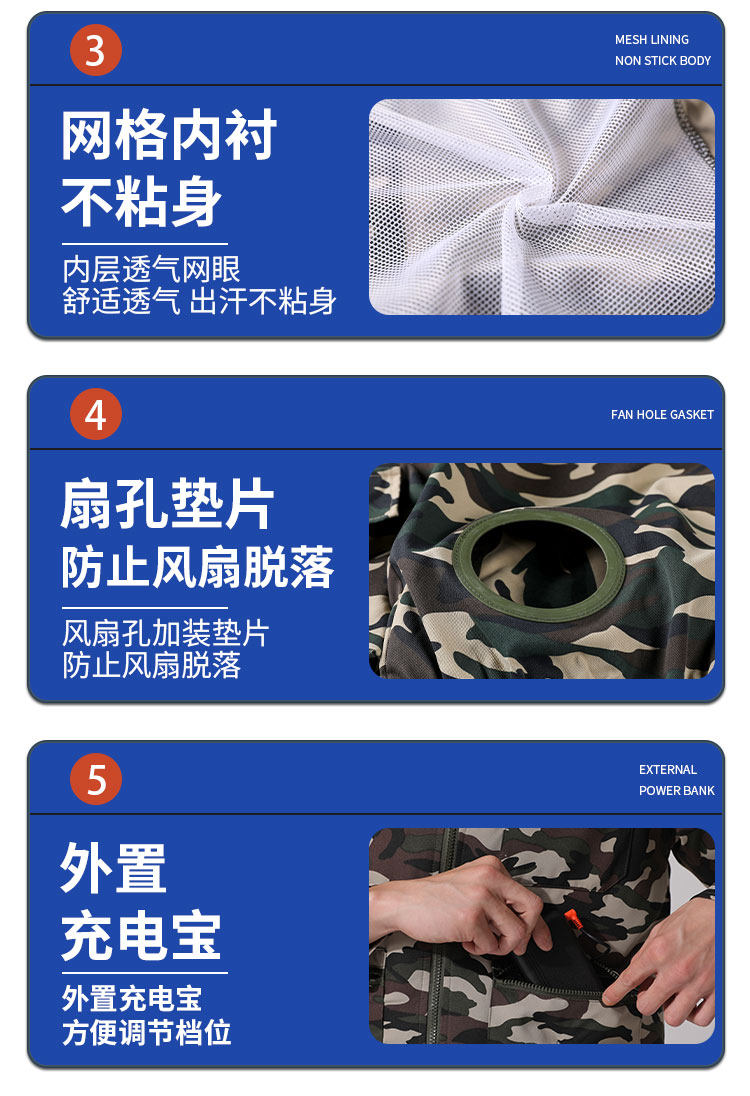 3

MESH LINING
NON STICK BODY

网格内衬
不粘身

内层透气网眼
舒适透气 出汗不粘身

4

FAN HOLE GASKET

扇孔垫片
防止风扇脱落

风扇孔加装垫片
防止风扇脱落

5

EXTERNAL
POWER BANK

外置
充电宝

外置充电宝
方便调节档位