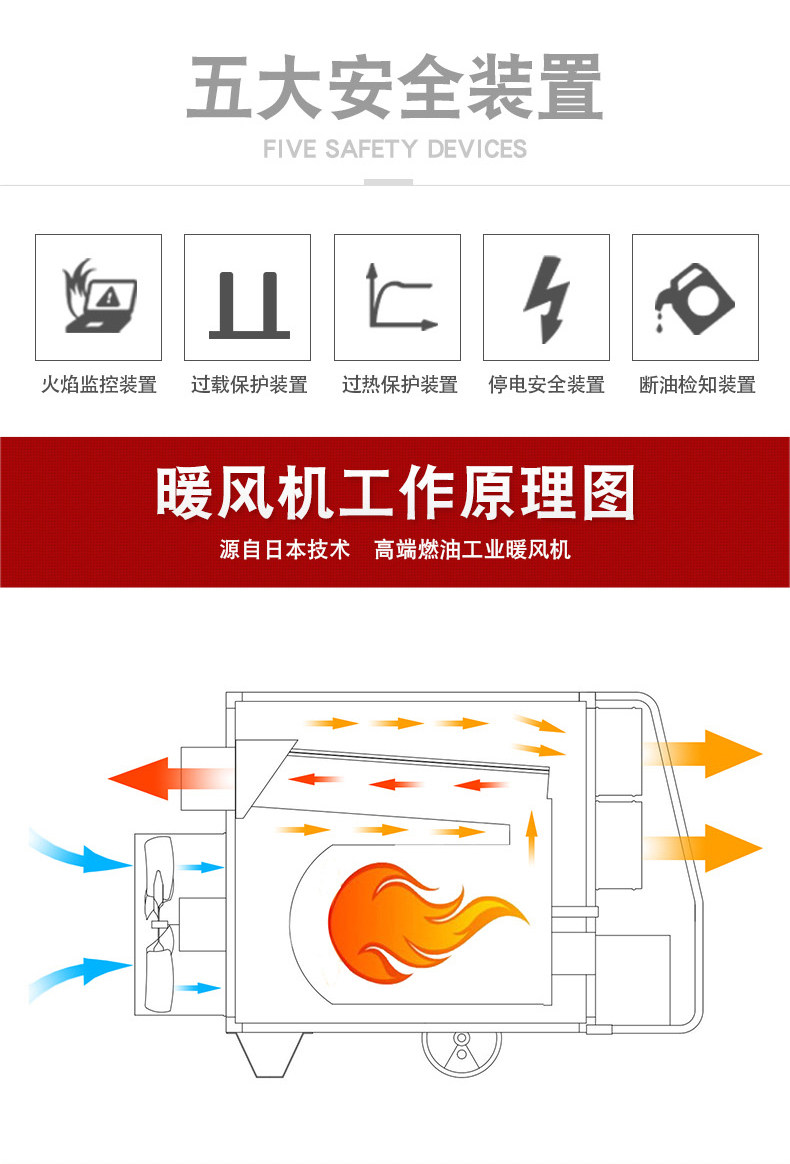 五大安全装置

FIVE SAFETY DEVICES

火焰监控装置

过载保护装置

过热保护装置

停电安全装置

断油检知装置

暖风机工作原理图

源自日本技术 高端燃油工业暖风机