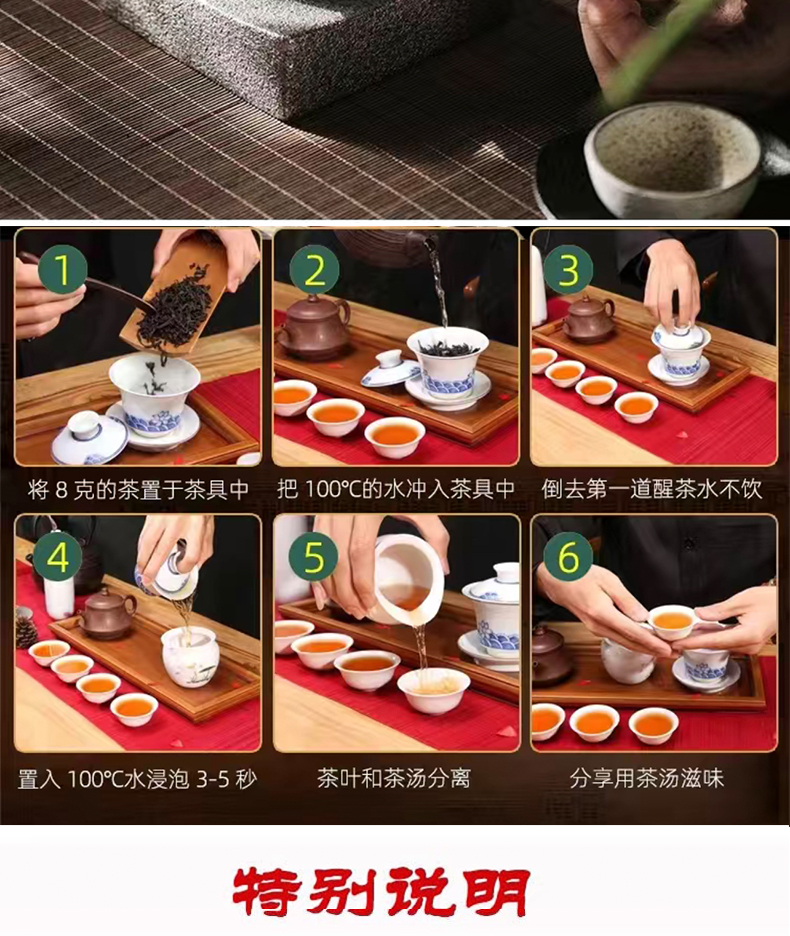 1

将 8 克的茶置于茶具中

2

把 100℃的水冲入茶具中

3

倒去第一道醒茶水不饮

4

置入 100℃水浸泡 3-5 秒

5

茶叶和茶汤分离

6

分享用茶汤滋味

特别说明