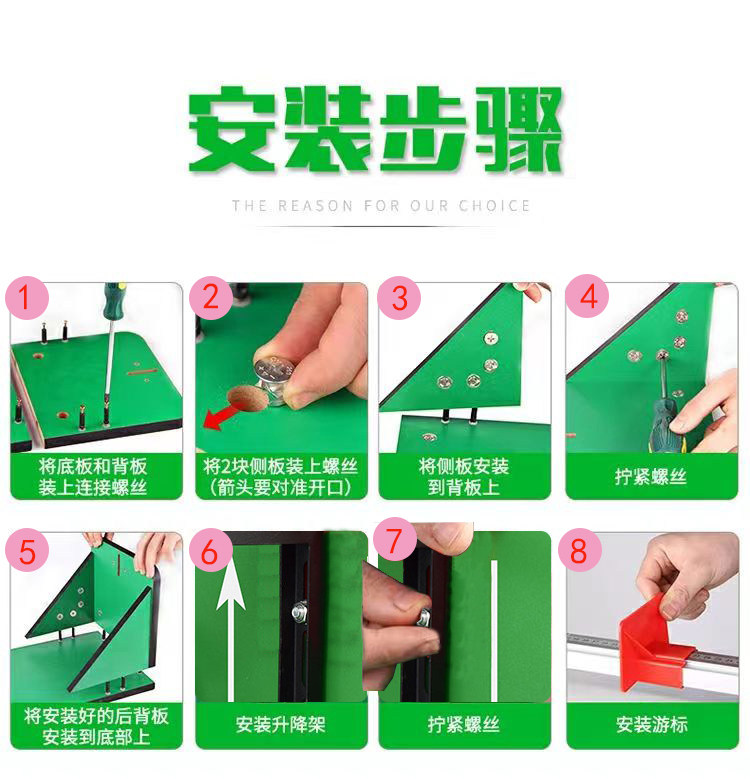 安装步骤

THE REASON FOR OUR CHOICE

1
将底板和背板装上连接螺丝

2
将2块侧板装上螺丝（箭头要对准开口）

3
将侧板安装到背板上

4
拧紧螺丝

5
将安装好的后背板安装到底部上

6
安装升降架

7
拧紧螺丝

8
安装游标