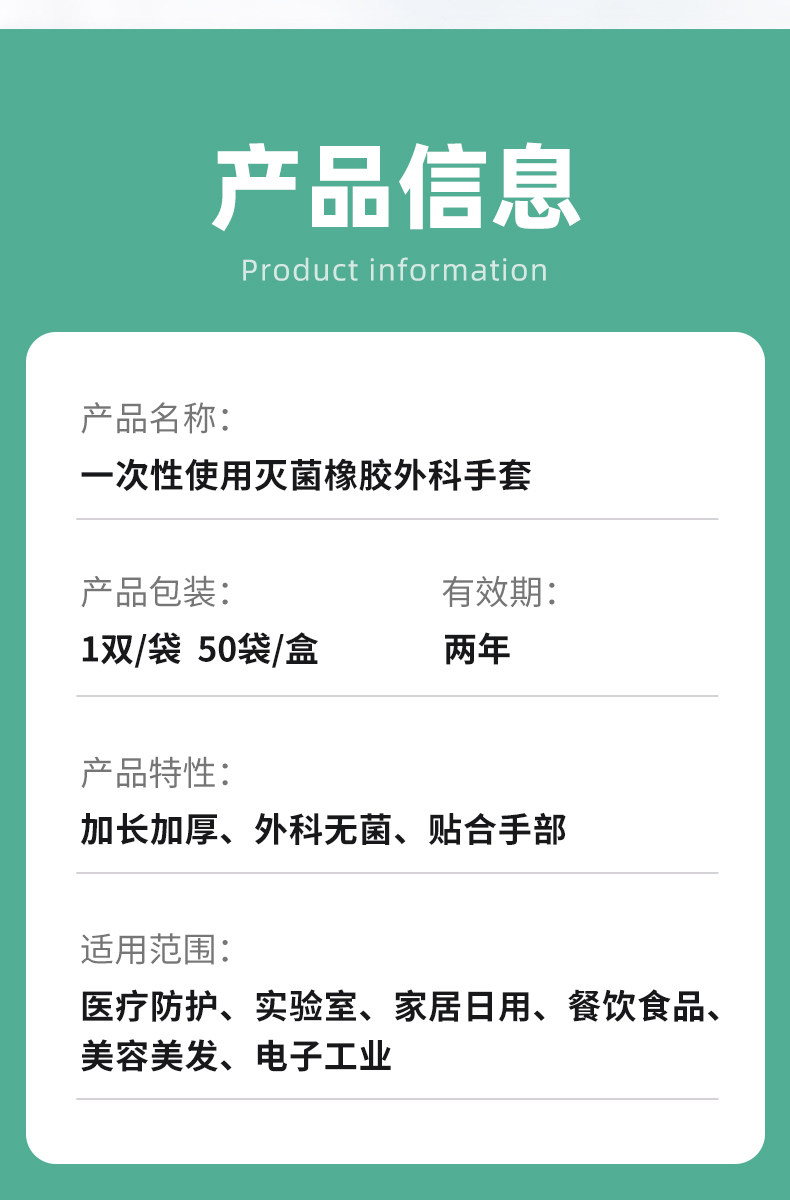 产品信息
Product information

产品名称:
一次性使用灭菌橡胶外科手套

产品包装:
1双/袋 50袋/盒

有效期:
两年

产品特性:
加长加厚、外科无菌、贴合手部

适用范围:
医疗防护、实验室、家居日用、餐饮食品、美容美发、电子工业