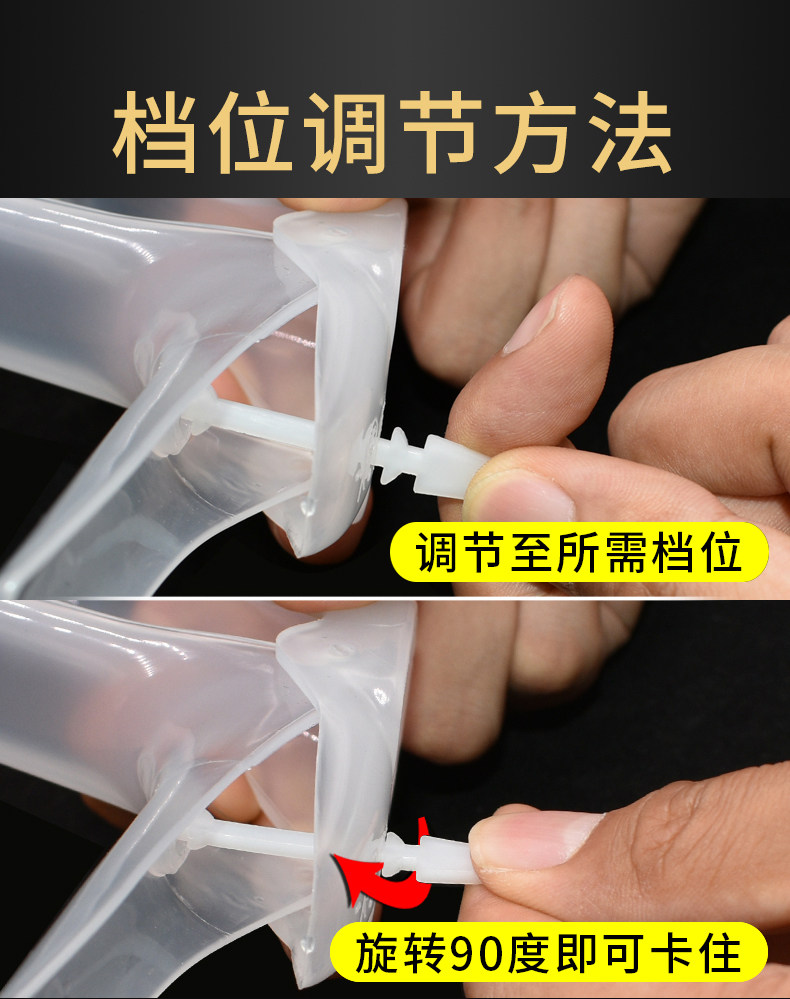 档位调节方法

调节至所需档位

旋转90度即可卡住