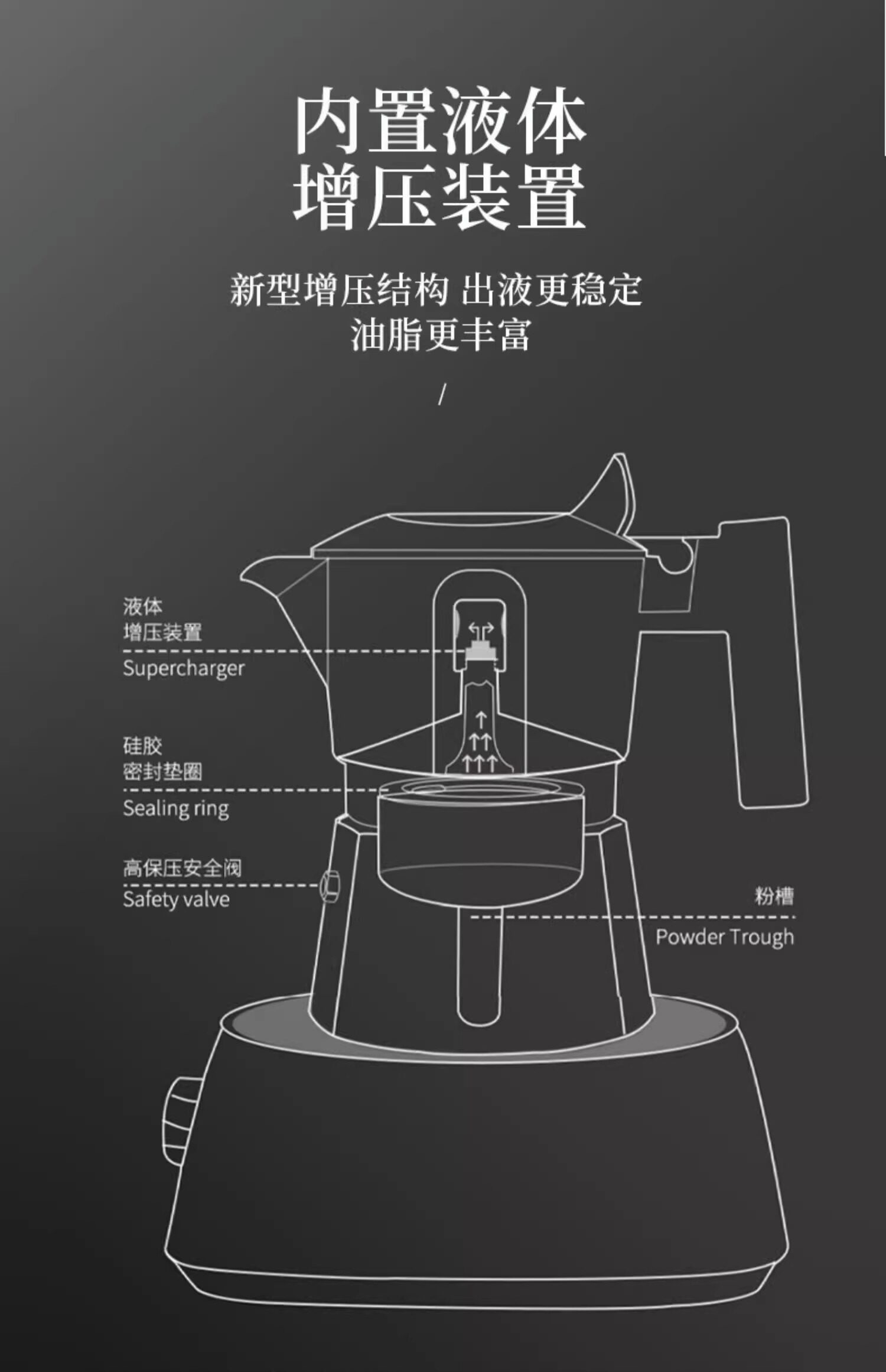 内置液体
增压装置

新型增压结构 出液更稳定
油脂更丰富

/

液体
增压装置
Supercharger

硅胶
密封垫圈
Sealing ring

高保压安全阀
Safety valve

粉槽
Powder Trough