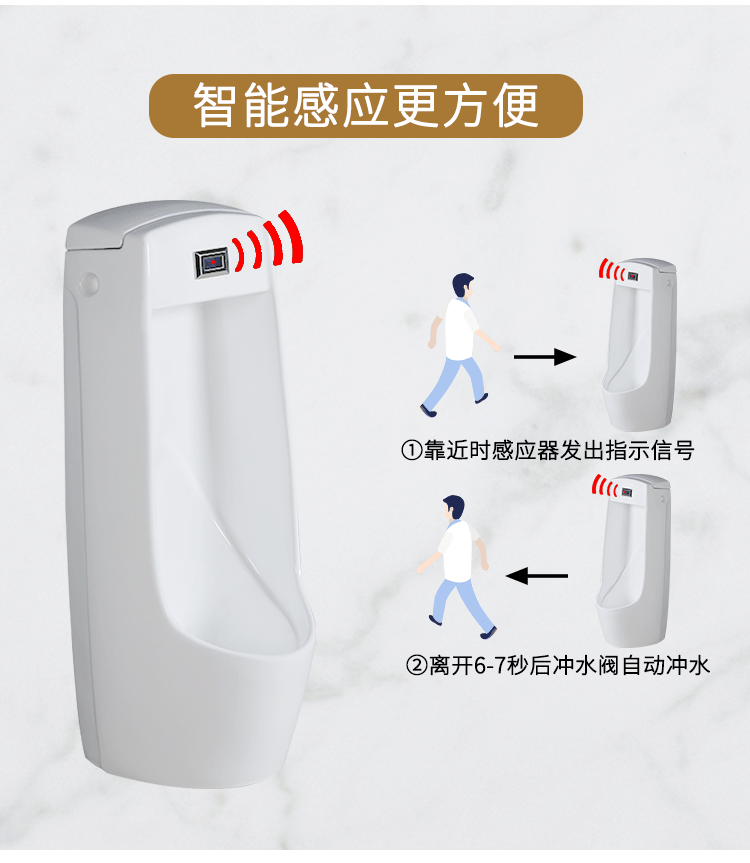 智能感应更方便

①靠近时感应器发出指示信号

②离开6-7秒后冲水阀自动冲水