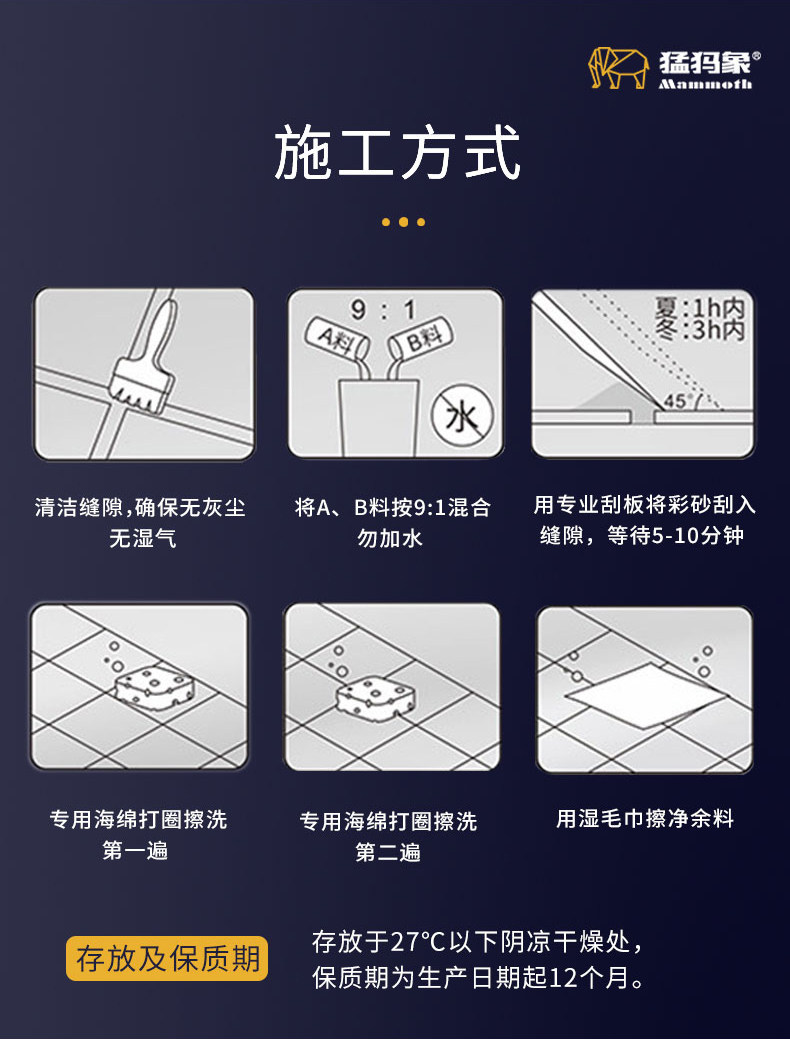 猛犸象®
Mammoth

施工方式

9 : 1
A料
B料
水

夏:1h内
冬:3h内
45°

清洁缝隙,确保无灰尘无湿气

将A、B料按9:1混合勿加水

用专业刮板将彩砂刮入缝隙，等待5-10分钟

专用海绵打圈擦洗第一遍

专用海绵打圈擦洗第二遍

用湿毛巾擦净余料

存放及保质期

存放于27°C以下阴凉干燥处，保质期为生产日期起12个月。