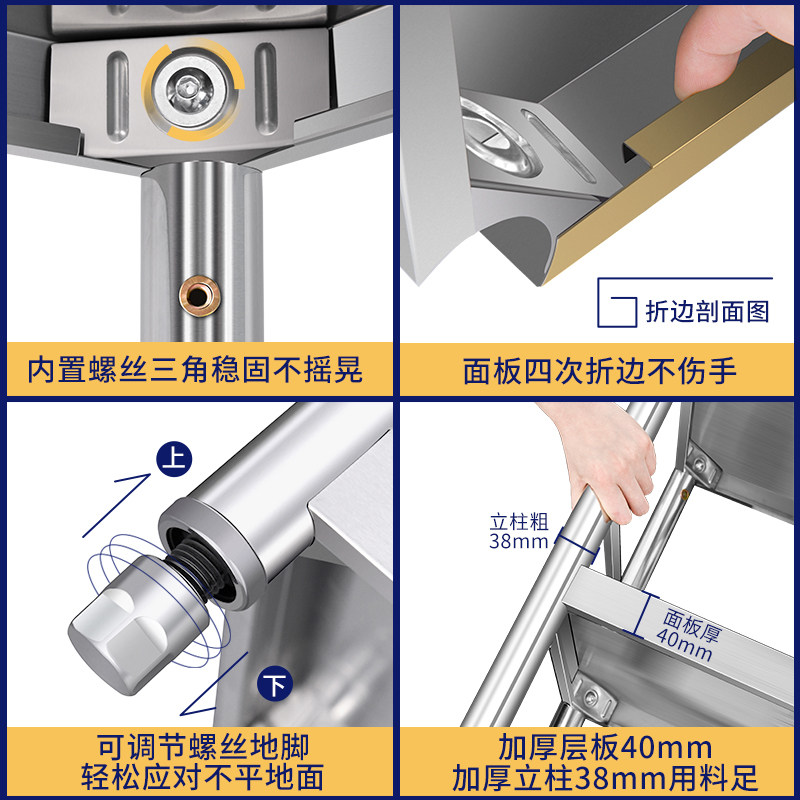 内置螺丝三角稳固不摇晃

折边剖面图

面板四次折边不伤手

上

下

可调节螺丝地脚
轻松应对不平地面

立柱粗
38mm

面板厚
40mm

加厚层板40mm
加厚立柱38mm用料足