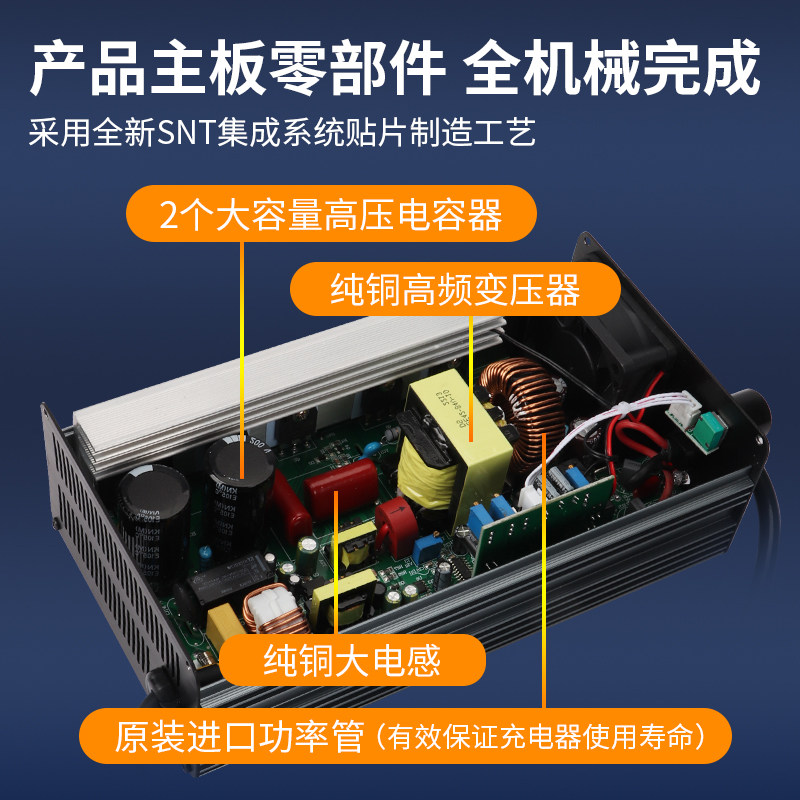 产品主板零部件 全机械完成

采用全新SNT集成系统贴片制造工艺

2个大容量高压电容器

纯铜高频变压器

纯铜大电感

原装进口功率管（有效保证充电器使用寿命）