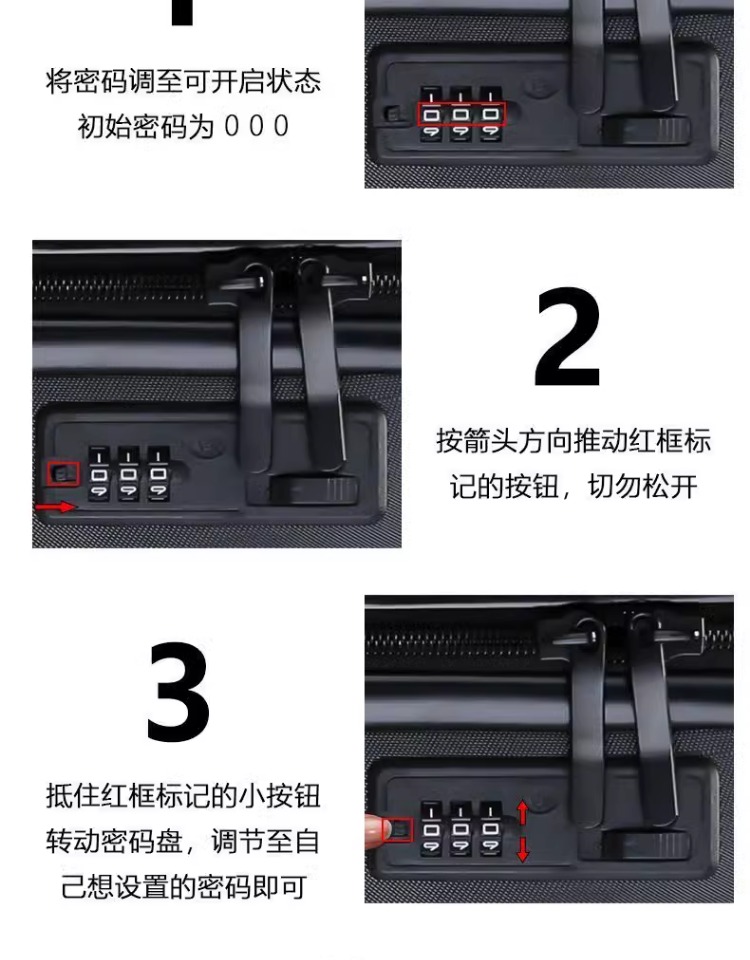 将密码调至可开启状态
初始密码为 0 0 0

2

按箭头方向推动红框标记的按钮，切勿松开

3

抵住红框标记的小按钮转动密码盘，调节至自己想设置的密码即可