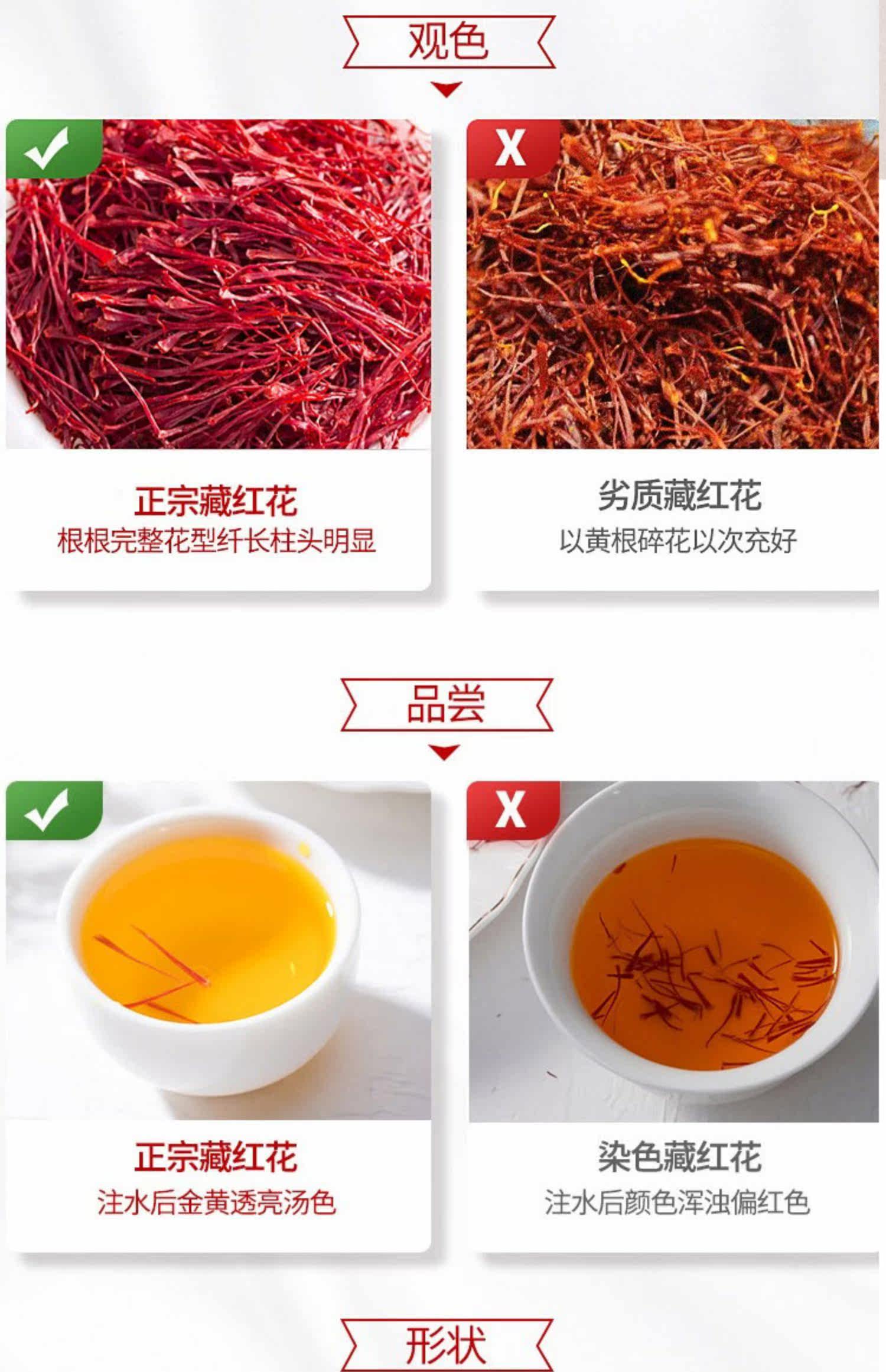 观色

X

正宗藏红花
根根完整花型纤长柱头明显

劣质藏红花
以黄根碎花以次充好

品尝

X

正宗藏红花
注水后金黄透亮汤色

染色藏红花
注水后颜色浑浊偏红色

形状