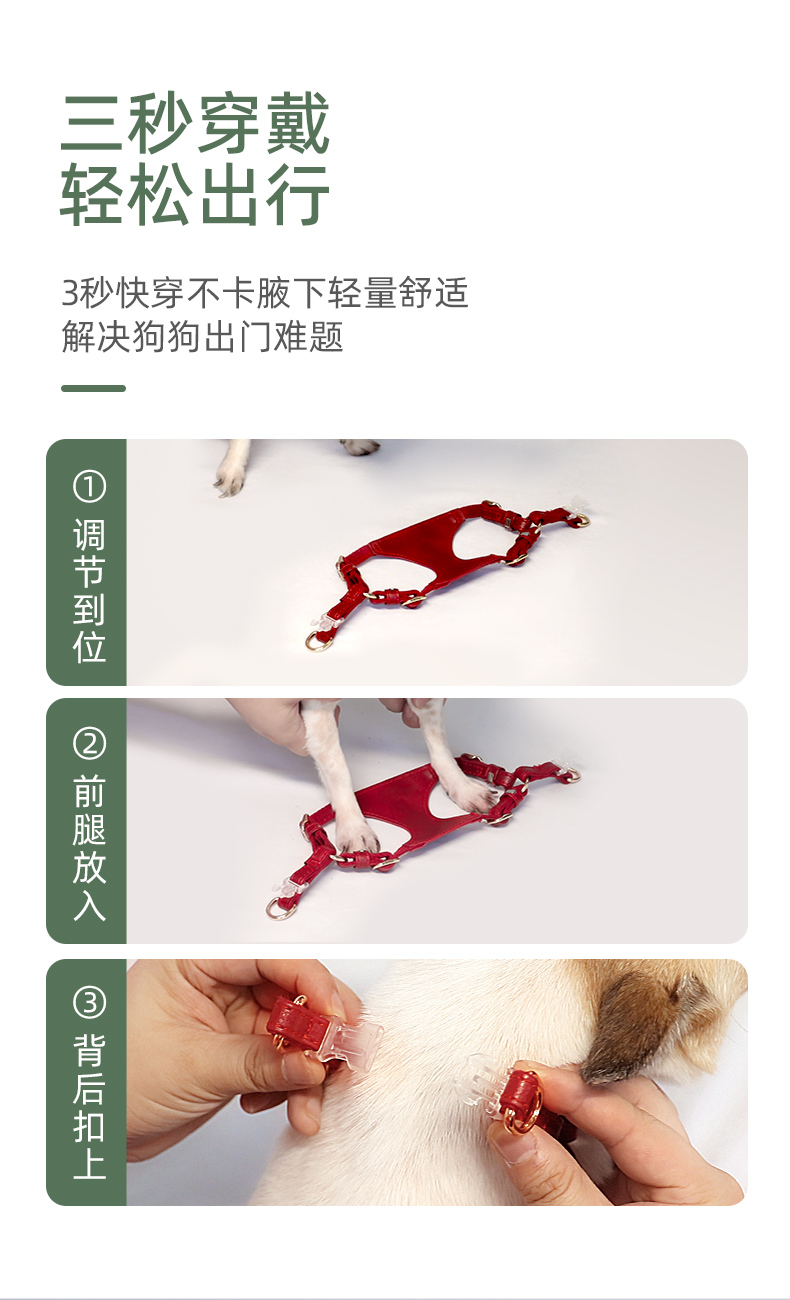 三秒穿戴
轻松出行

3秒快穿不卡腋下轻量舒适
解决狗狗出门难题

①
调节到位

②
前腿放入

③
背后扣上