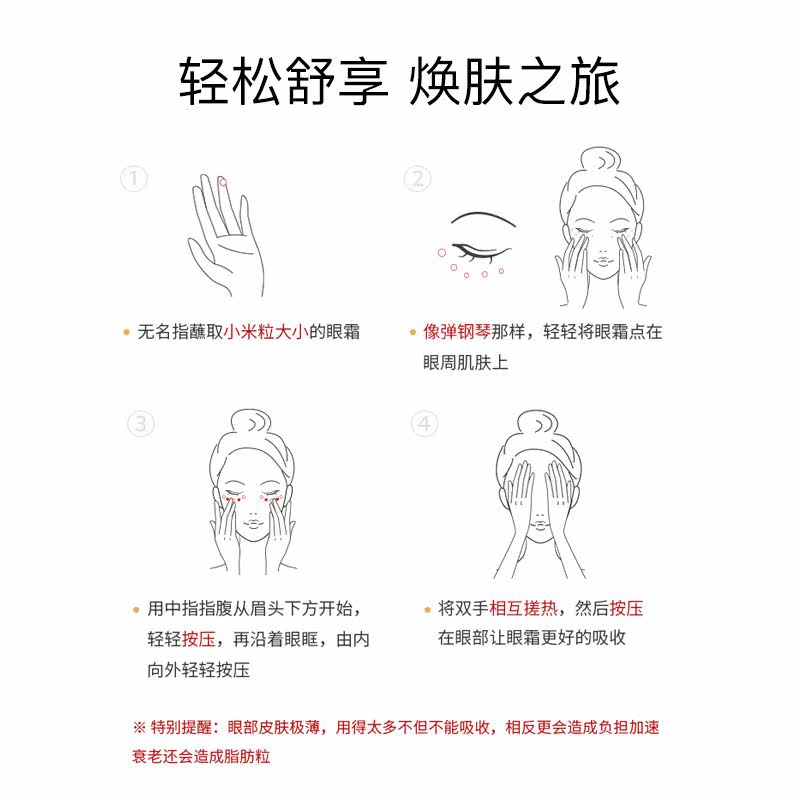 轻松舒享 焕肤之旅

①

• 无名指蘸取小米粒大小的眼霜

②

• 像弹钢琴那样，轻轻将眼霜点在眼周肌肤上

③

• 用中指指腹从眉头下方开始，轻轻按压，再沿着眼眶，由内向外轻轻按压

④

• 将双手相互搓热，然后按压在眼部让眼霜更好的吸收

※ 特别提醒：眼部皮肤极薄，用得太多不但不能吸收，相反更会造成负担加速衰老还会造成脂肪粒