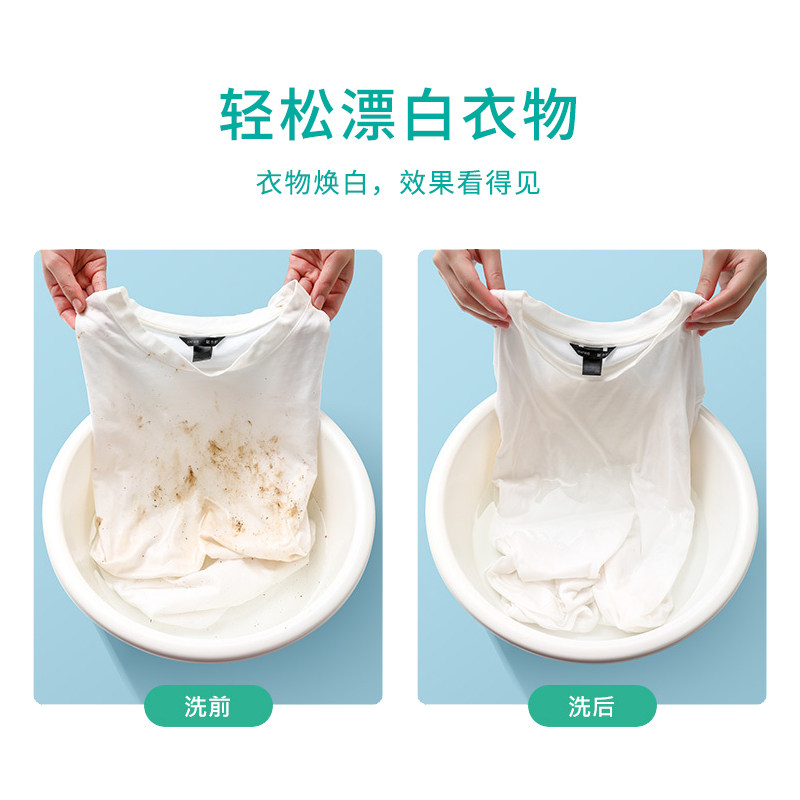 轻松漂白衣物

衣物焕白，效果看得见

洗前

洗后