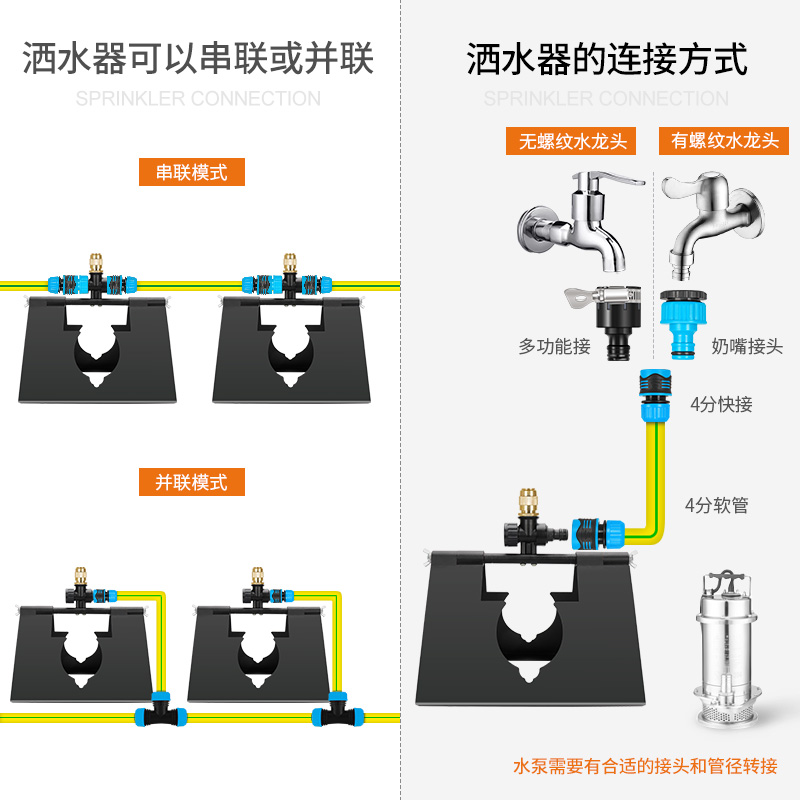 洒水器可以串联或并联
SPRINKLER CONNECTION

串联模式

并联模式

洒水器的连接方式
SPRINKLER CONNECTION

无螺纹水龙头

有螺纹水龙头

多功能接

奶嘴接头

4分快接

4分软管

水泵需要有合适的接头和管径转接