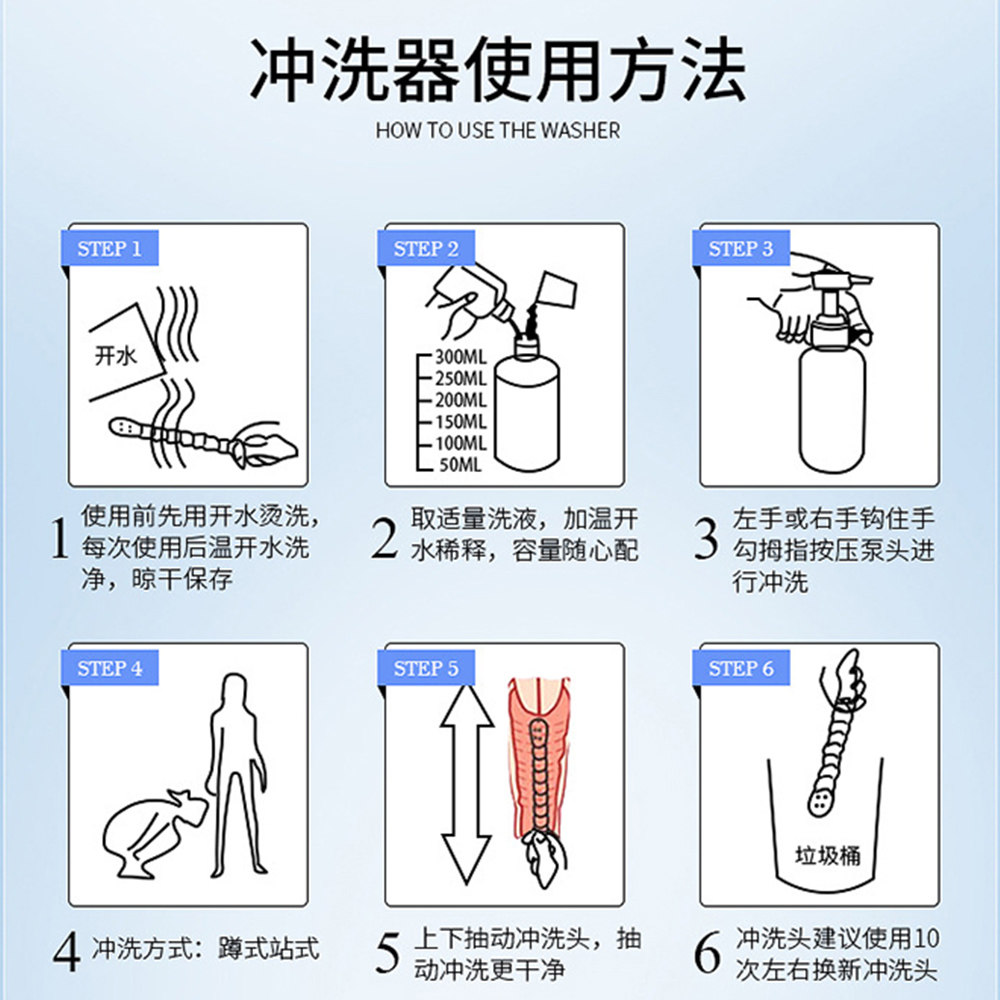 冲洗器使用方法

HOW TO USE THE WASHER

STEP 1

开水

1 使用前先用开水烫洗，每次使用后温开水洗净，晾干保存

STEP 2

300ML
250ML
200ML
150ML
100ML
50ML

2 取适量洗液，加温开水稀释，容量随心配

STEP 3

3 左手或右手钩住手勾拇指按压泵头进行冲洗

STEP 4

4 冲洗方式：蹲式站式

STEP 5

5 上下抽动冲洗头，抽动冲洗更干净

STEP 6

垃圾桶

6 冲洗头建议使用10次左右换新冲洗头