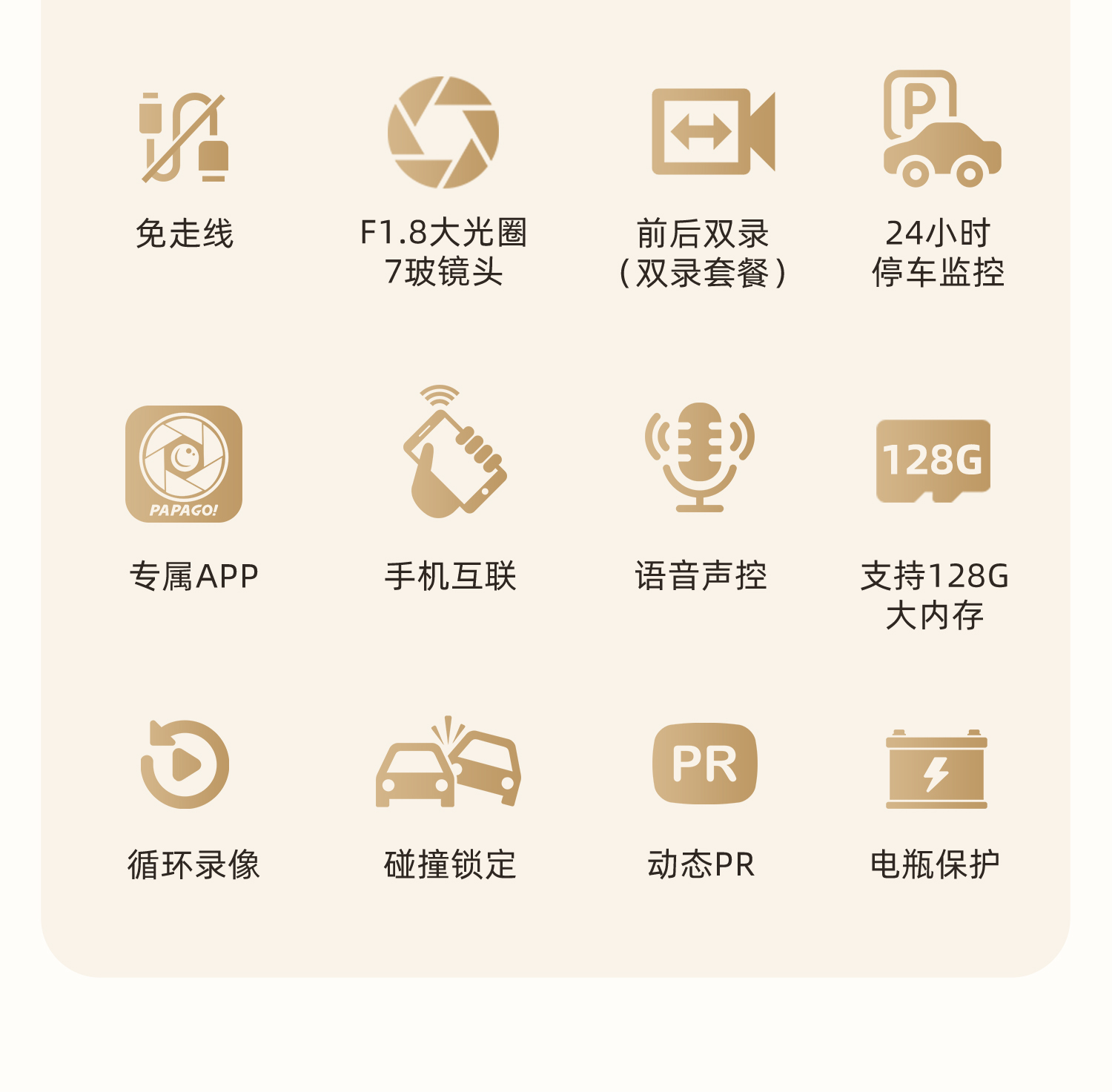 免走线

F1.8大光圈
7玻镜头

前后双录
（双录套餐）

P

24小时
停车监控

PAPAGO!

专属APP

手机互联

语音声控

128G

支持128G
大内存

循环录像

碰撞锁定

PR

动态PR

电瓶保护