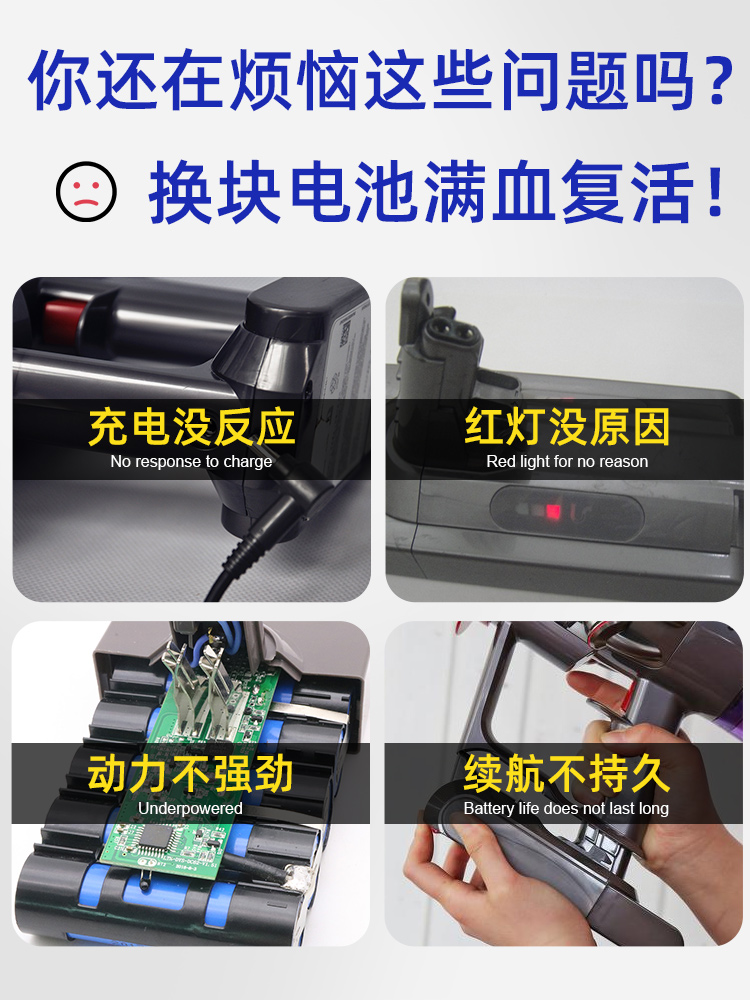 你还在烦恼这些问题吗？

换块电池满血复活！

充电没反应
No response to charge

红灯没原因
Red light for no reason

动力不强劲
Underpowered

续航不持久
Battery life does not last long