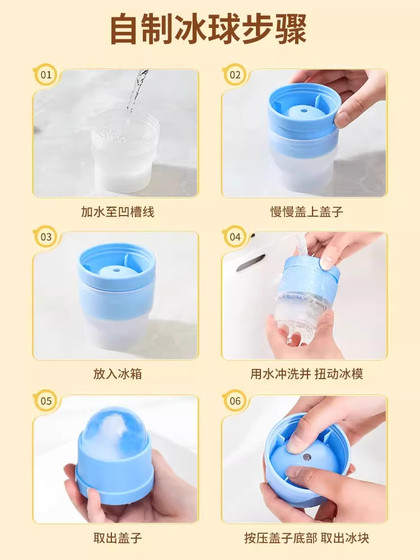 自制冰球步骤

01
加水至凹槽线

02
慢慢盖上盖子

03
放入冰箱

04
用水冲洗并 扭动冰模

05
取出盖子

06
按压盖子底部 取出冰块