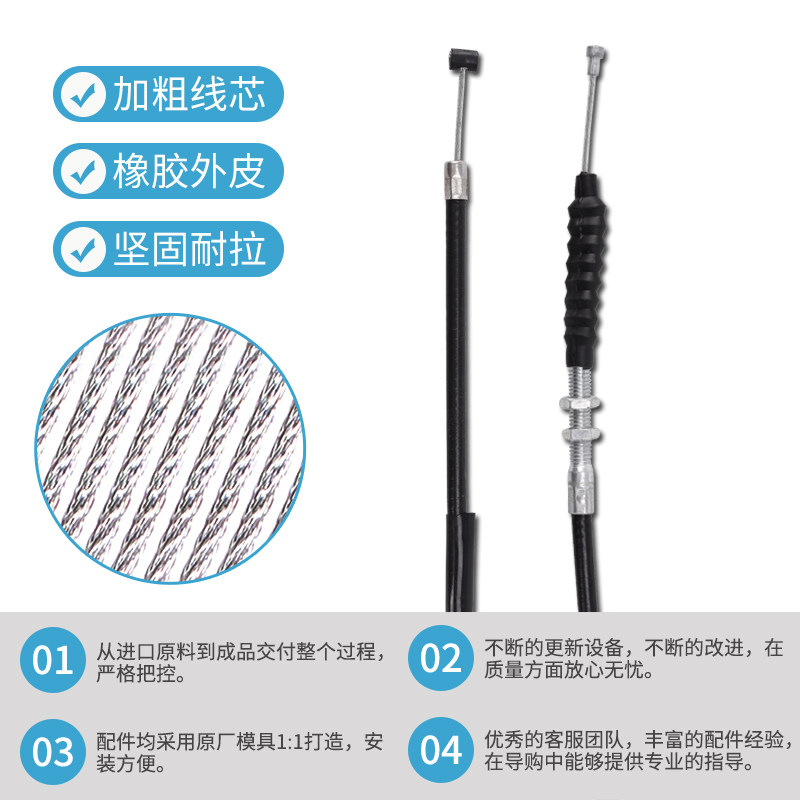 加粗线芯

橡胶外皮

坚固耐拉

01 从进口原料到成品交付整个过程，严格把控。

02 不断的更新设备，不断的改进，在质量方面放心无忧。

03 配件均采用原厂模具1:1打造，安装方便。

04 优秀的客服团队，丰富的配件经验，在导购中能够提供专业的指导。