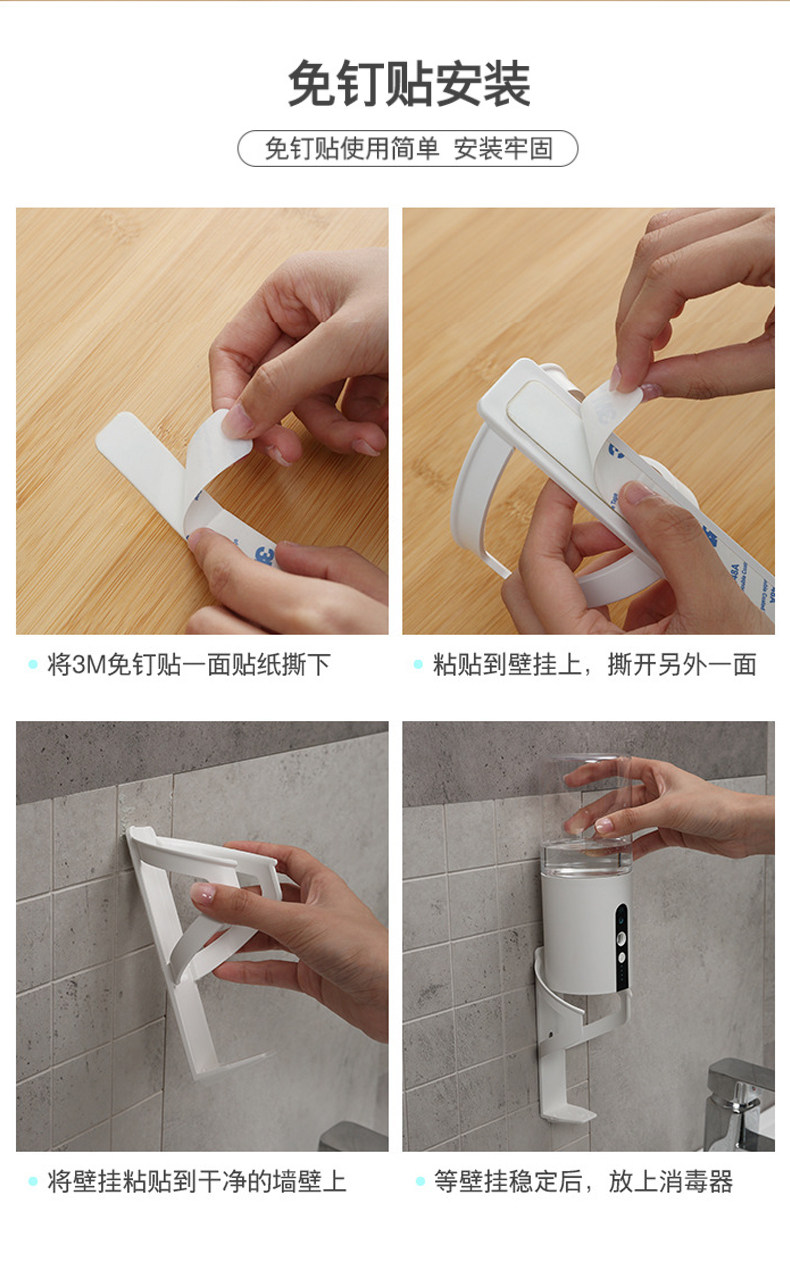 免钉贴安装

免钉贴使用简单 安装牢固

将3M免钉贴一面贴纸撕下

粘贴到壁挂上，撕开另外一面

将壁挂粘贴到干净的墙壁上

等壁挂稳定后，放上消毒器