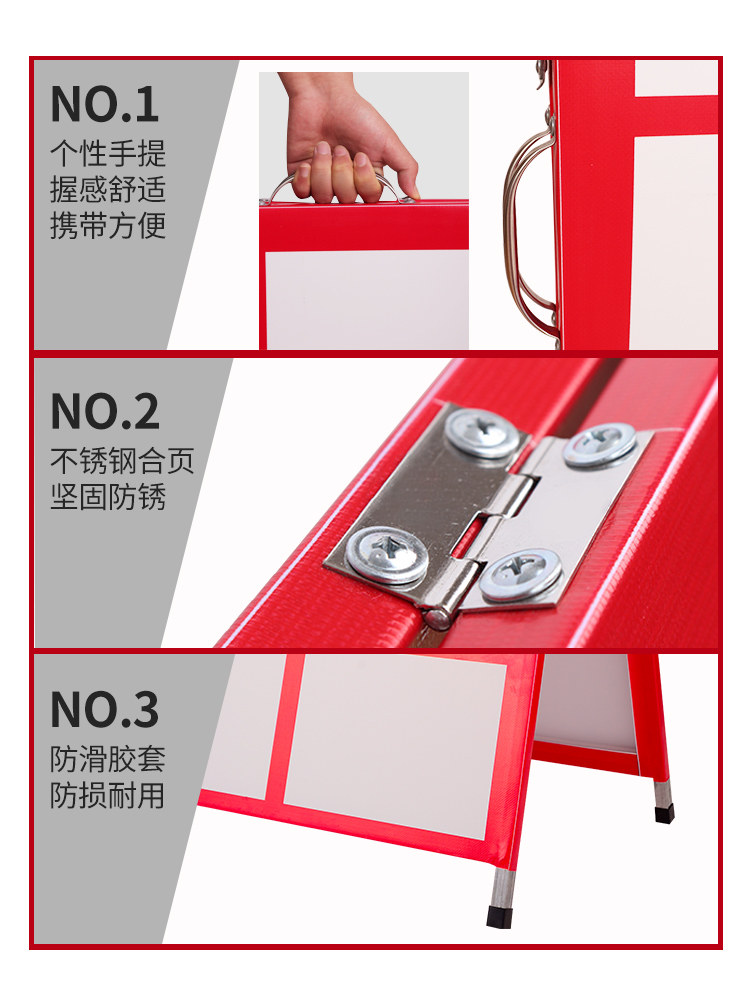 NO.1
个性手提
握感舒适
携带方便

NO.2
不锈钢合页
坚固防锈

NO.3
防滑胶套
防损耐用