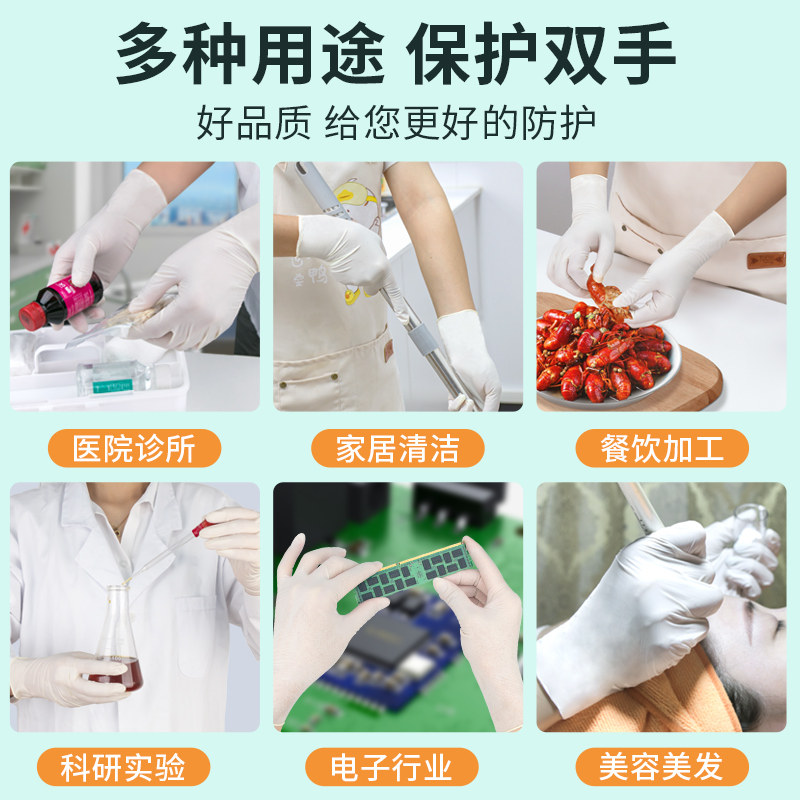 多种用途 保护双手

好品质 给您更好的防护

医院诊所

家居清洁

餐饮加工

科研实验

电子行业

美容美发