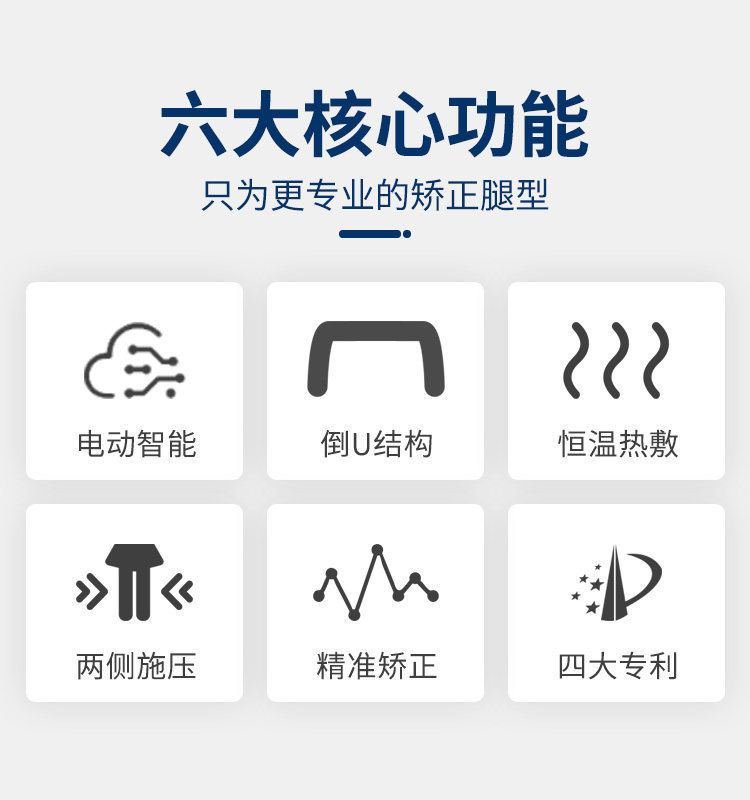 六大核心功能

只为更专业的矫正腿型

电动智能

倒U结构

恒温热敷

两侧施压

精准矫正

四大专利