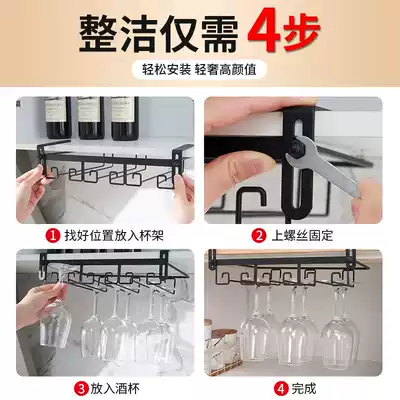 整洁仅需 4步

轻松安装 轻奢高颜值

1 找好位置放入杯架

2 上螺丝固定

3 放入酒杯

4 完成