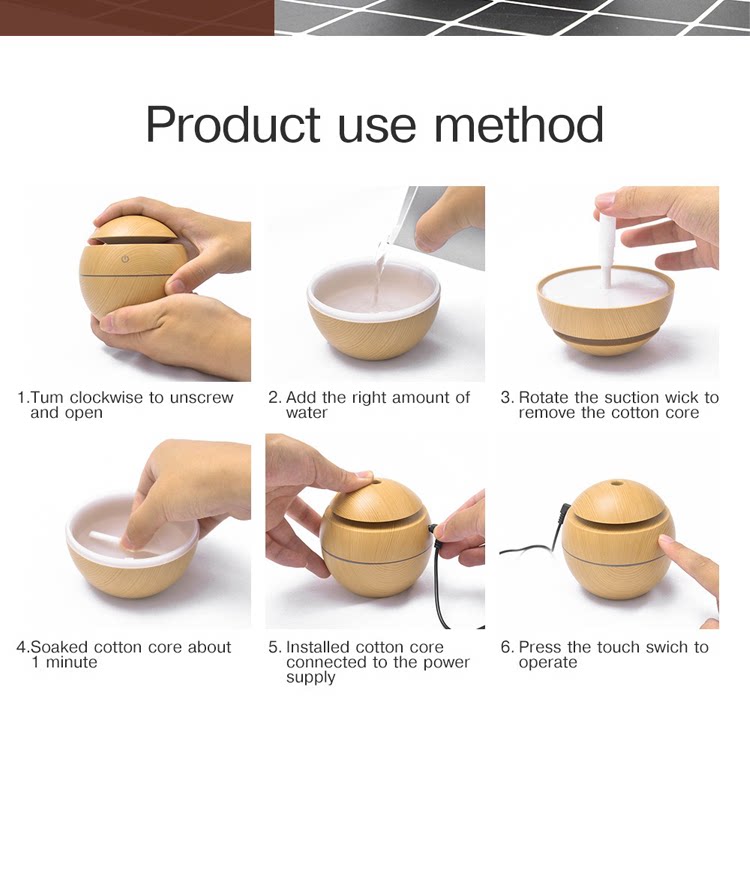 Product use method

1.Tum clockwise to unscrew and open

2. Add the right amount of water

3. Rotate the suction wick to remove the cotton core

4.Soaked cotton core about 1 minute

5. Installed cotton core connected to the power supply

6. Press the touch swich to operate