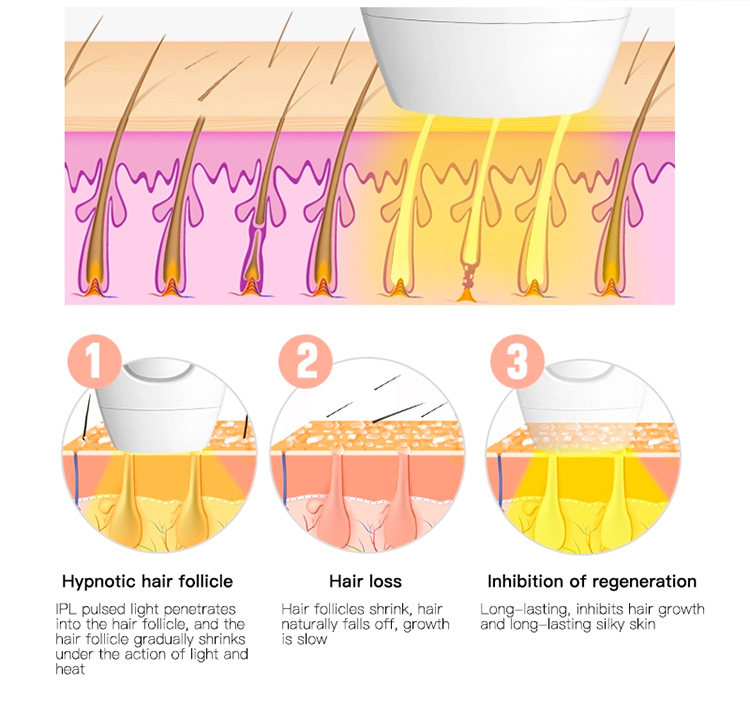 1

Hypnotic hair follicle

IPL pulsed light penetrates into the hair follicle, and the hair follicle gradually shrinks under the action of light and heat

2

Hair loss

Hair follicles shrink, hair naturally falls off, growth is slow

3

Inhibition of regeneration

Long-lasting, inhibits hair growth and long-lasting silky skin