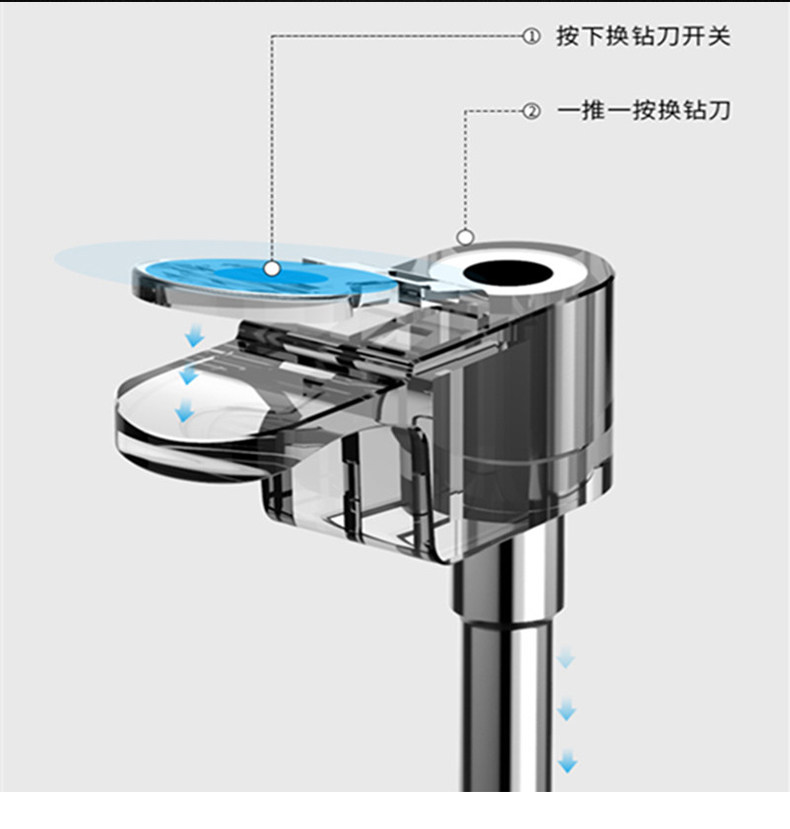 ① 按下换钻刀开关

② 一推一按换钻刀